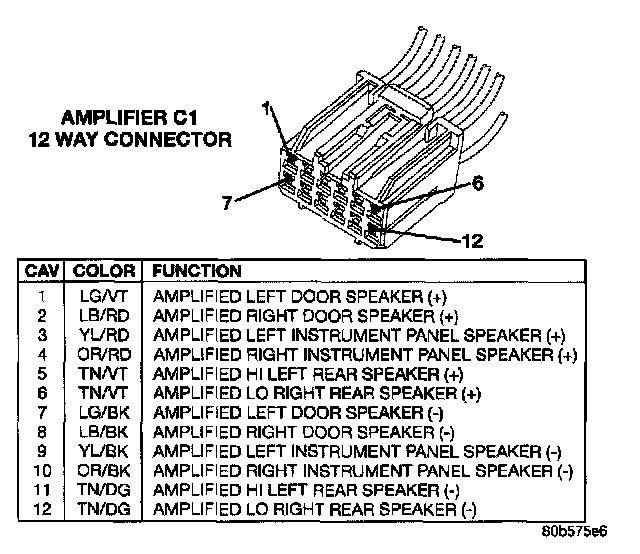 AMPLIFIER C1
12 WAY CONNECTOR

1
6
7
12

| CAV | COLOR | FUNCTION |
|---|---|---|
| 1 | LG/VT | AMPLIFIED LEFT DOOR SPEAKER (+) |
| 2 | LB/RD | AMPLIFIED RIGHT DOOR SPEAKER (+) |
| 3 | YL/RD | AMPLIFIED LEFT INSTRUMENT PANEL SPEAKER (+) |
| 4 | OR/RD | AMPLIFIED RIGHT INSTRUMENT PANEL SPEAKER (+) |
| 5 | TN/VT | AMPLIFIED HI LEFT REAR SPEAKER (+) |
| 6 | TN/VT | AMPLIFIED LO RIGHT REAR SPEAKER (+) |
| 7 | LG/BK | AMPLIFIED LEFT DOOR SPEAKER (-) |
| 8 | LB/BK | AMPLIFIED RIGHT DOOR SPEAKER (-) |
| 9 | YL/BK | AMPLIFIED LEFT INSTRUMENT PANEL SPEAKER (-) |
| 10 | OR/BK | AMPLIFIED RIGHT INSTRUMENT PANEL SPEAKER (-) |
| 11 | TN/DG | AMPLIFIED HI LEFT REAR SPEAKER (-) |
| 12 | TN/DG | AMPLIFIED LO RIGHT REAR SPEAKER (-) |

80b575e6