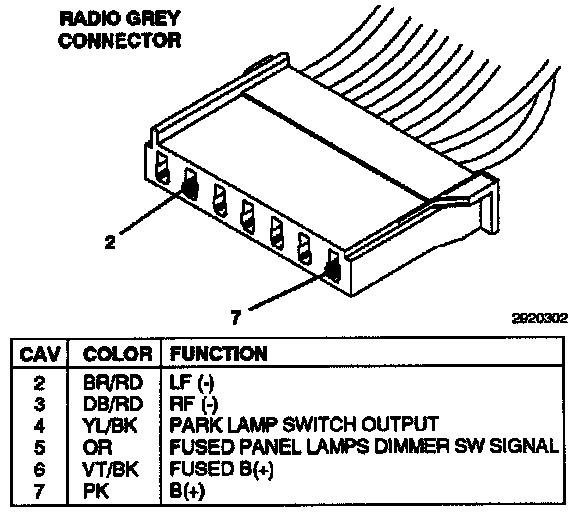 RADIO GREY CONNECTOR

2

7

2920302

| CAV | COLOR | FUNCTION |
|---|---|---|
| 2 | BR/RD | LF (-) |
| 3 | DB/RD | RF (-) |
| 4 | YL/BK | PARK LAMP SWITCH OUTPUT |
| 5 | OR | FUSED PANEL LAMPS DIMMER SW SIGNAL |
| 6 | VT/BK | FUSED B(+) |
| 7 | PK | B(+) |