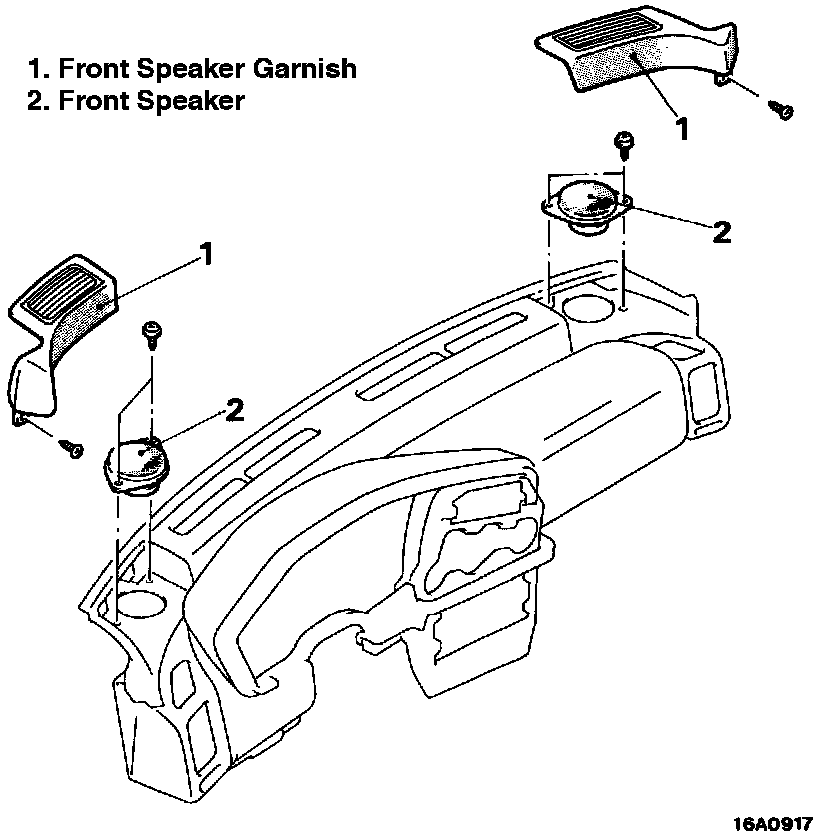 1. Front Speaker Garnish
2. Front Speaker

1

2

1

2

16A0917