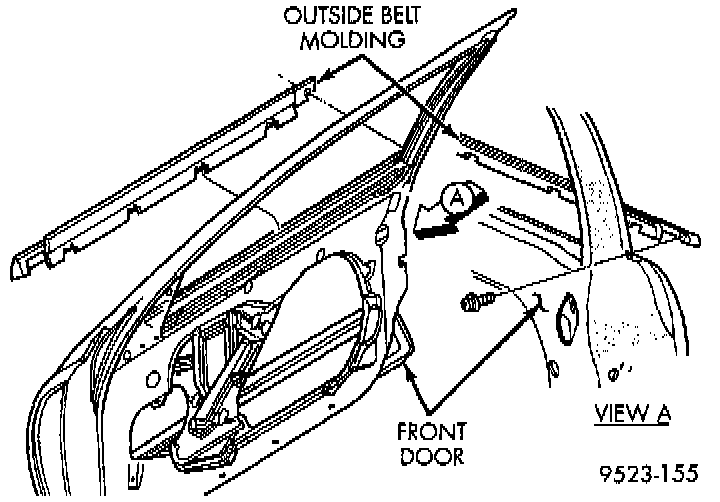 OUTSIDE BELT MOLDING

A

FRONT DOOR

VIEW A

9523-155