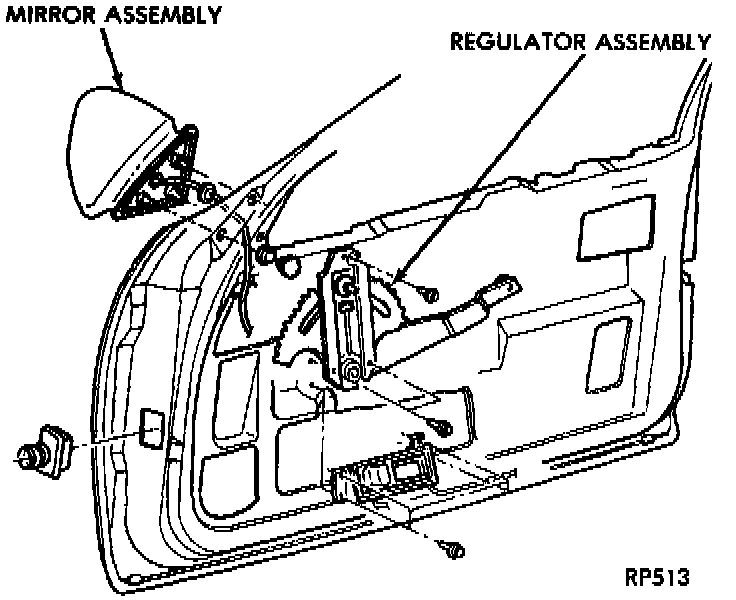 MIRROR ASSEMBLY

REGULATOR ASSEMBLY

RP513