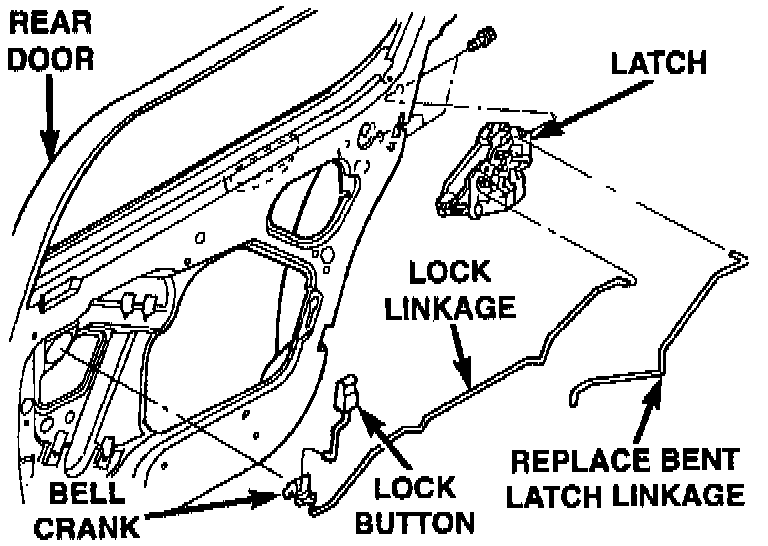 REAR DOOR

LATCH

LOCK LINKAGE

BELL CRANK

LOCK BUTTON

REPLACE BENT LATCH LINKAGE