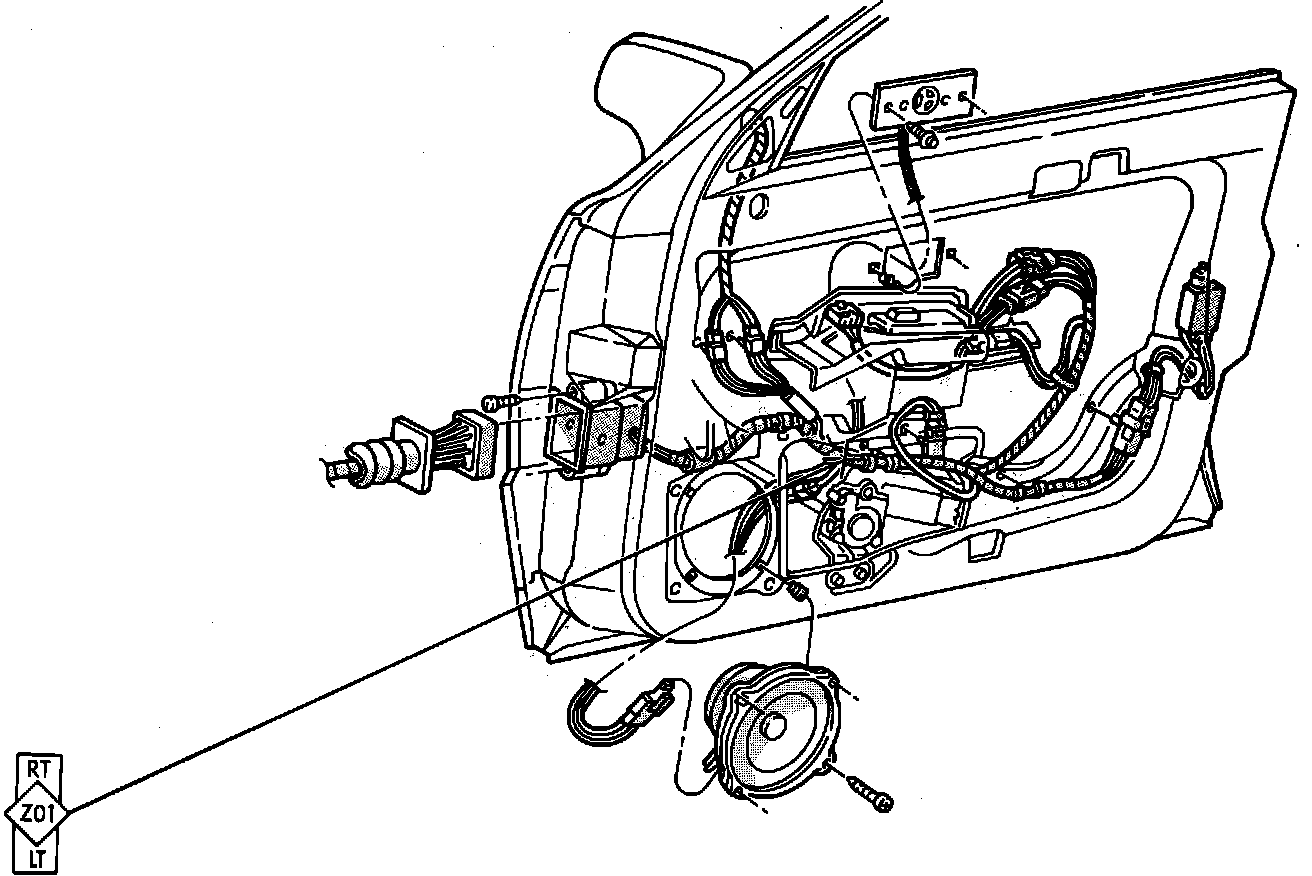 RT
Z01
LT