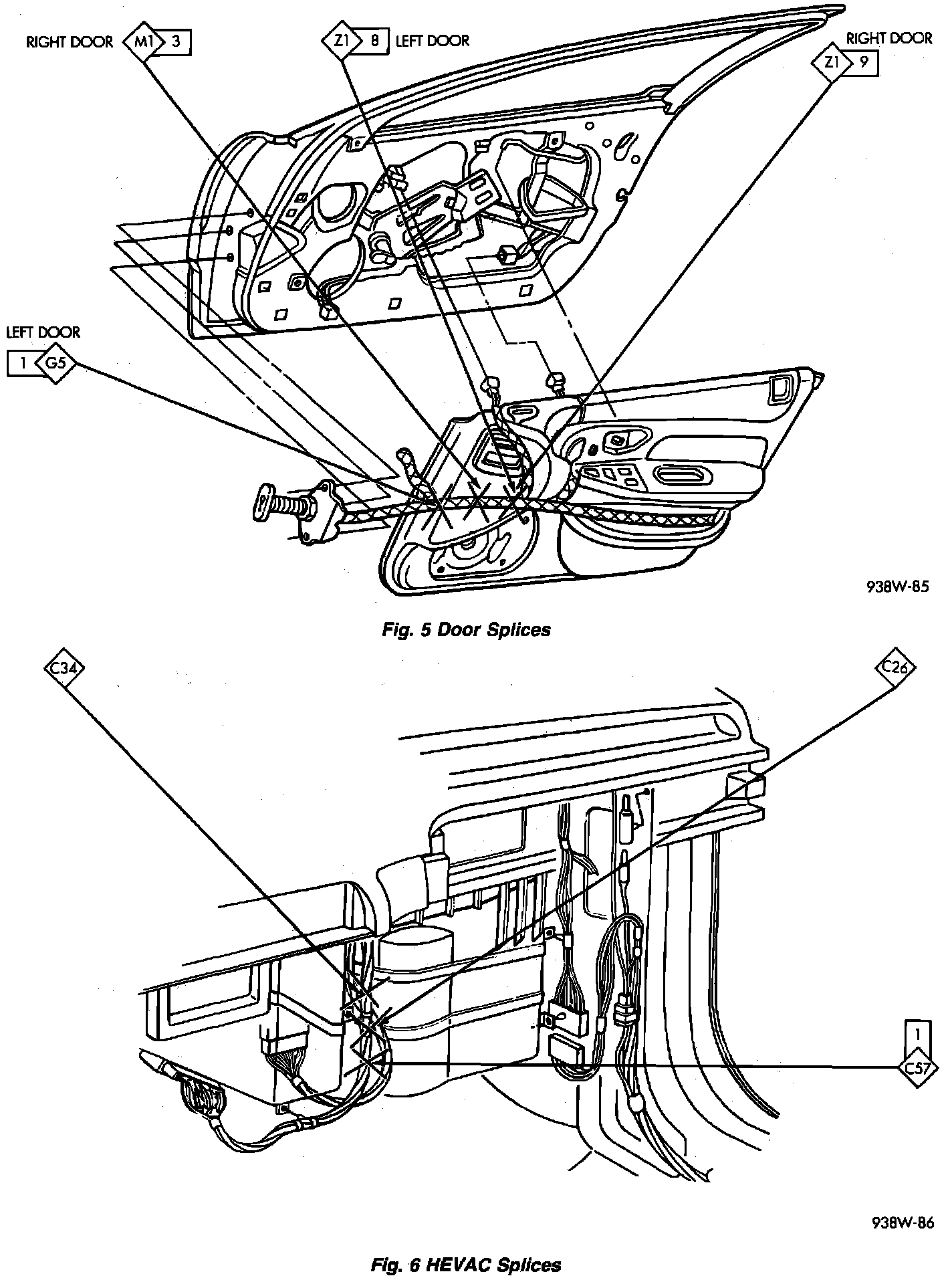 RIGHT DOOR M1 3

Z1 8 LEFT DOOR

RIGHT DOOR
Z1 9

LEFT DOOR
1 G5

938W-85

Fig. 5 Door Splices

C34

C26

1
C57

938W-86

Fig. 6 HEVAC Splices