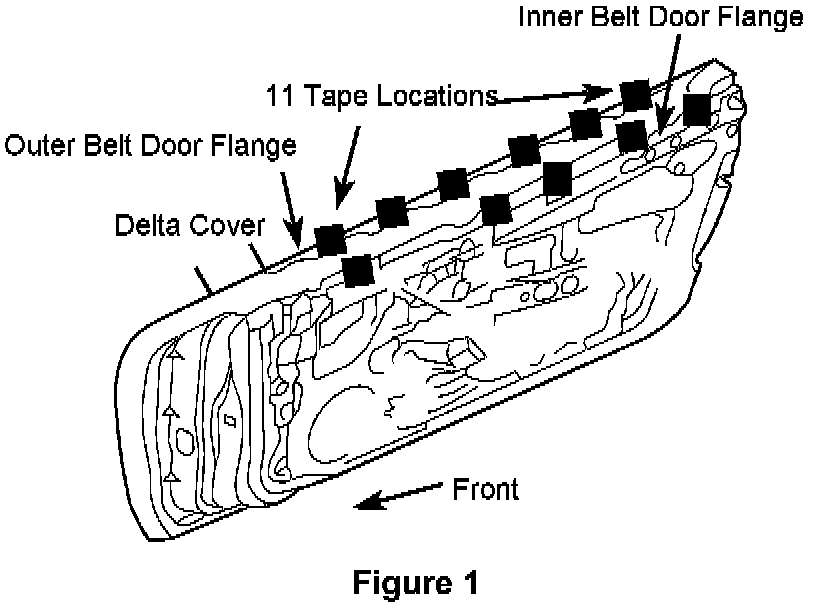 Inner Belt Door Flange

11 Tape Locations

Outer Belt Door Flange

Delta Cover

Front

Figure 1