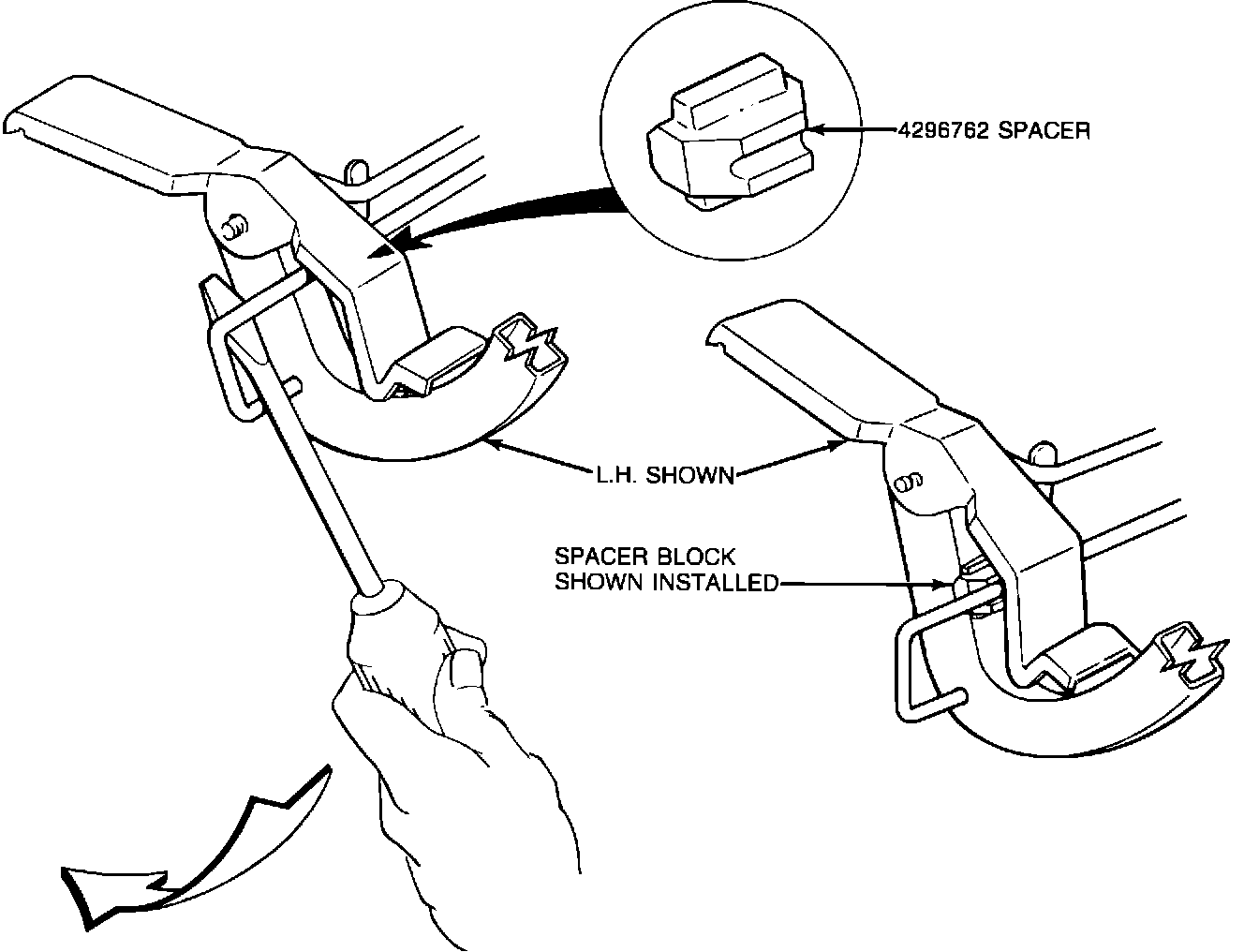 4296762 SPACER

L.H. SHOWN

SPACER BLOCK SHOWN INSTALLED