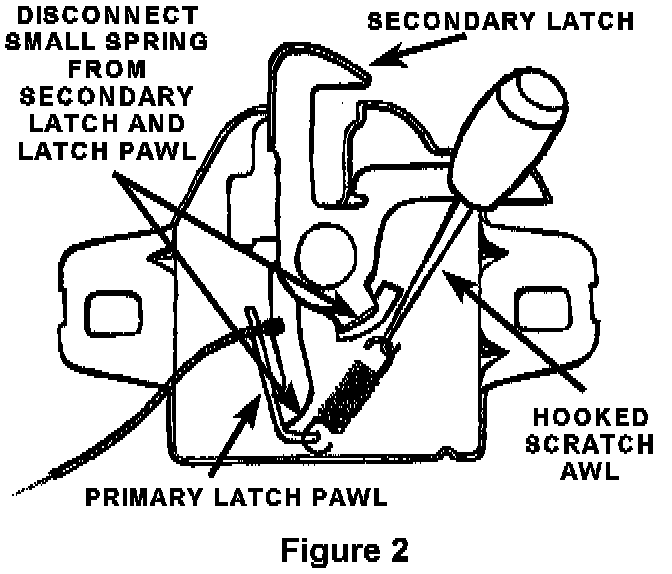 DISCONNECT SMALL SPRING FROM SECONDARY LATCH AND LATCH PAWL

SECONDARY LATCH

HOOKED SCRATCH AWL

PRIMARY LATCH PAWL

Figure 2