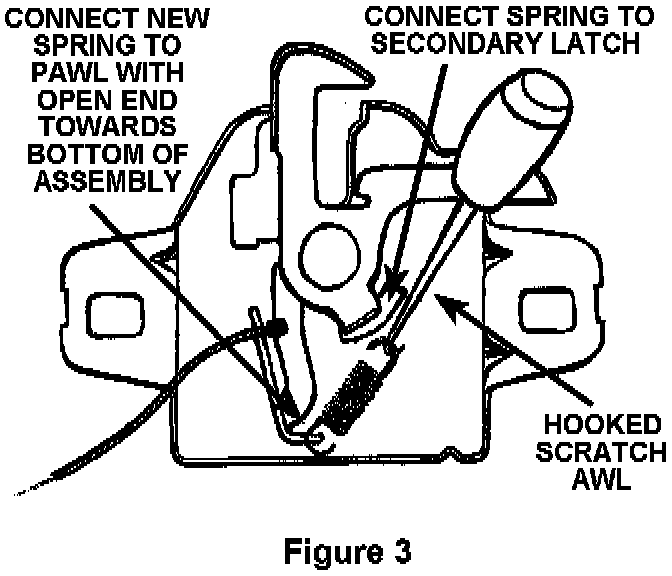 CONNECT NEW SPRING TO PAWL WITH OPEN END TOWARDS BOTTOM OF ASSEMBLY

CONNECT SPRING TO SECONDARY LATCH

HOOKED SCRATCH AWL

Figure 3