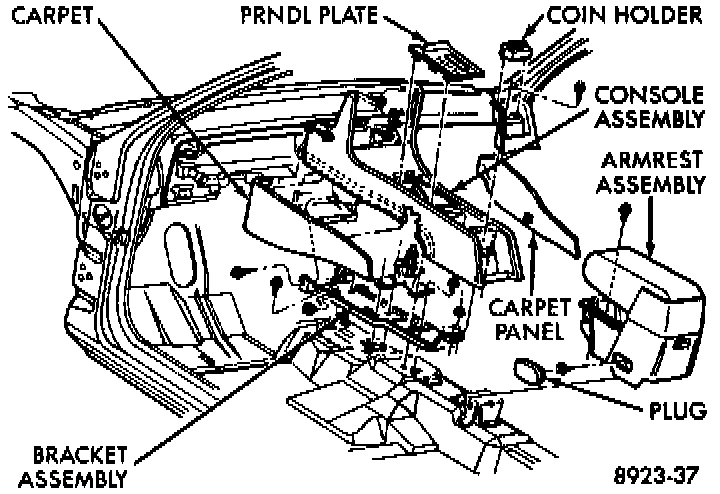 CARPET
PRNDL PLATE
COIN HOLDER
CONSOLE ASSEMBLY
ARMREST ASSEMBLY
CARPET PANEL
PLUG
BRACKET ASSEMBLY
8923-37