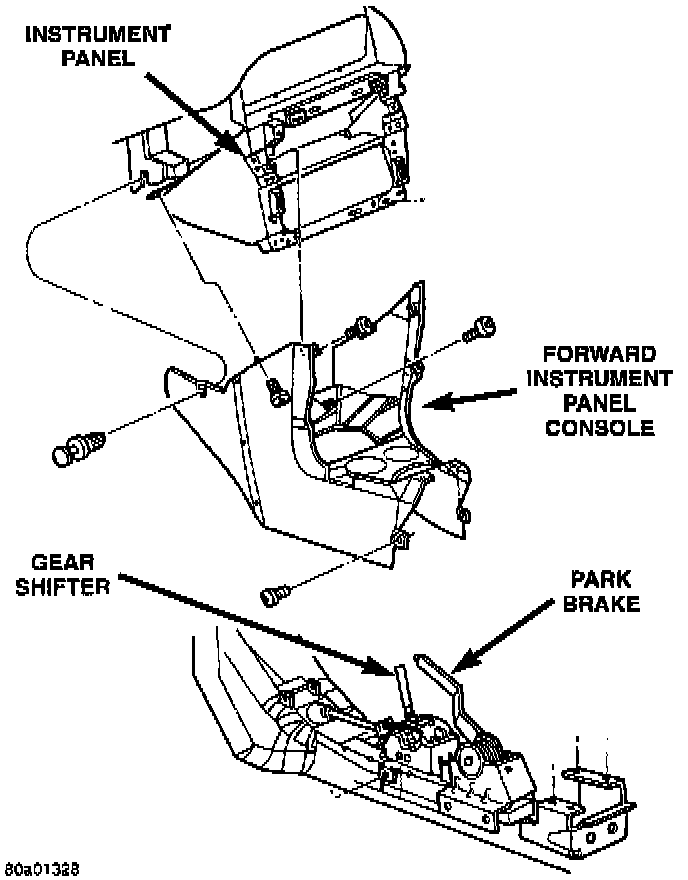 INSTRUMENT PANEL

FORWARD INSTRUMENT PANEL CONSOLE

GEAR SHIFTER

PARK BRAKE

80a01328