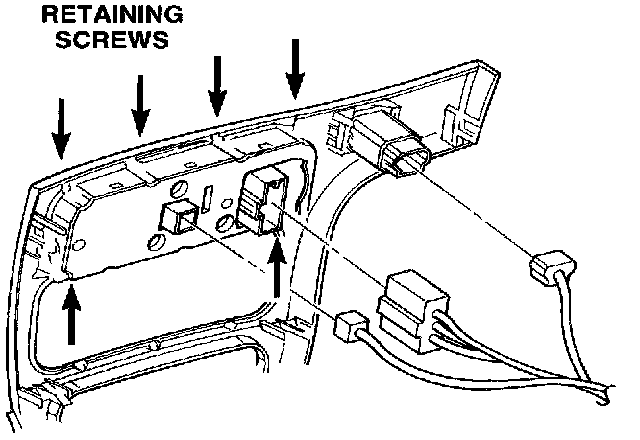 RETAINING SCREWS