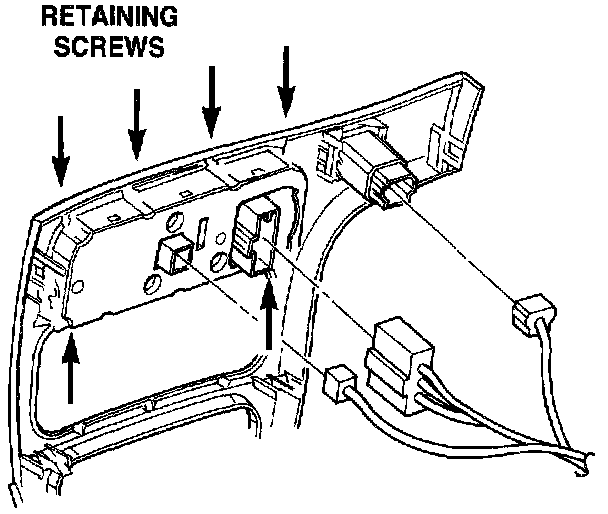 RETAINING SCREWS