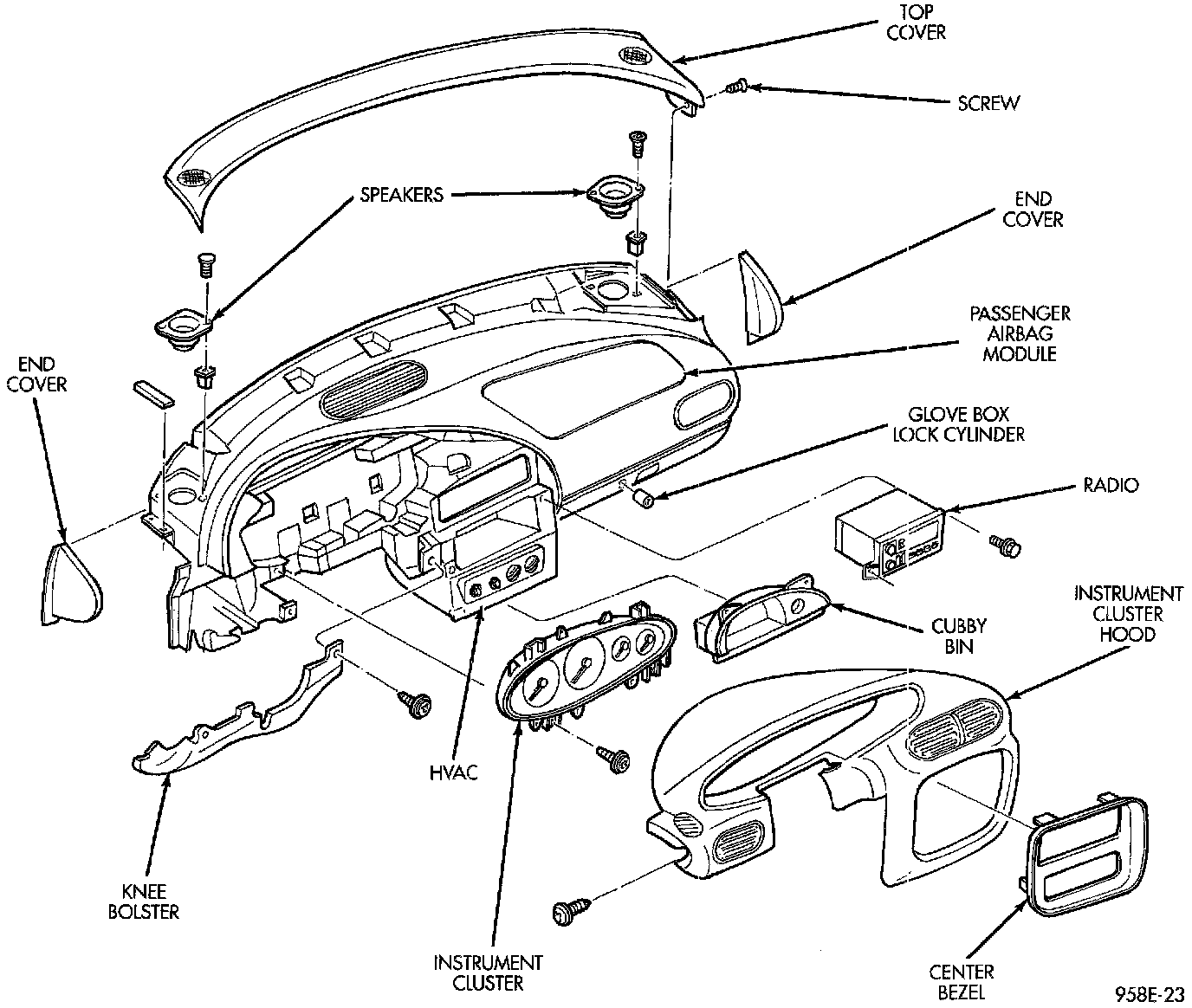 TOP COVER

SCREW

SPEAKERS

END COVER

PASSENGER AIRBAG MODULE

END COVER

GLOVE BOX LOCK CYLINDER

RADIO

INSTRUMENT CLUSTER HOOD

CUBBY BIN

HVAC

KNEE BOLSTER

INSTRUMENT CLUSTER

CENTER BEZEL

958E-23