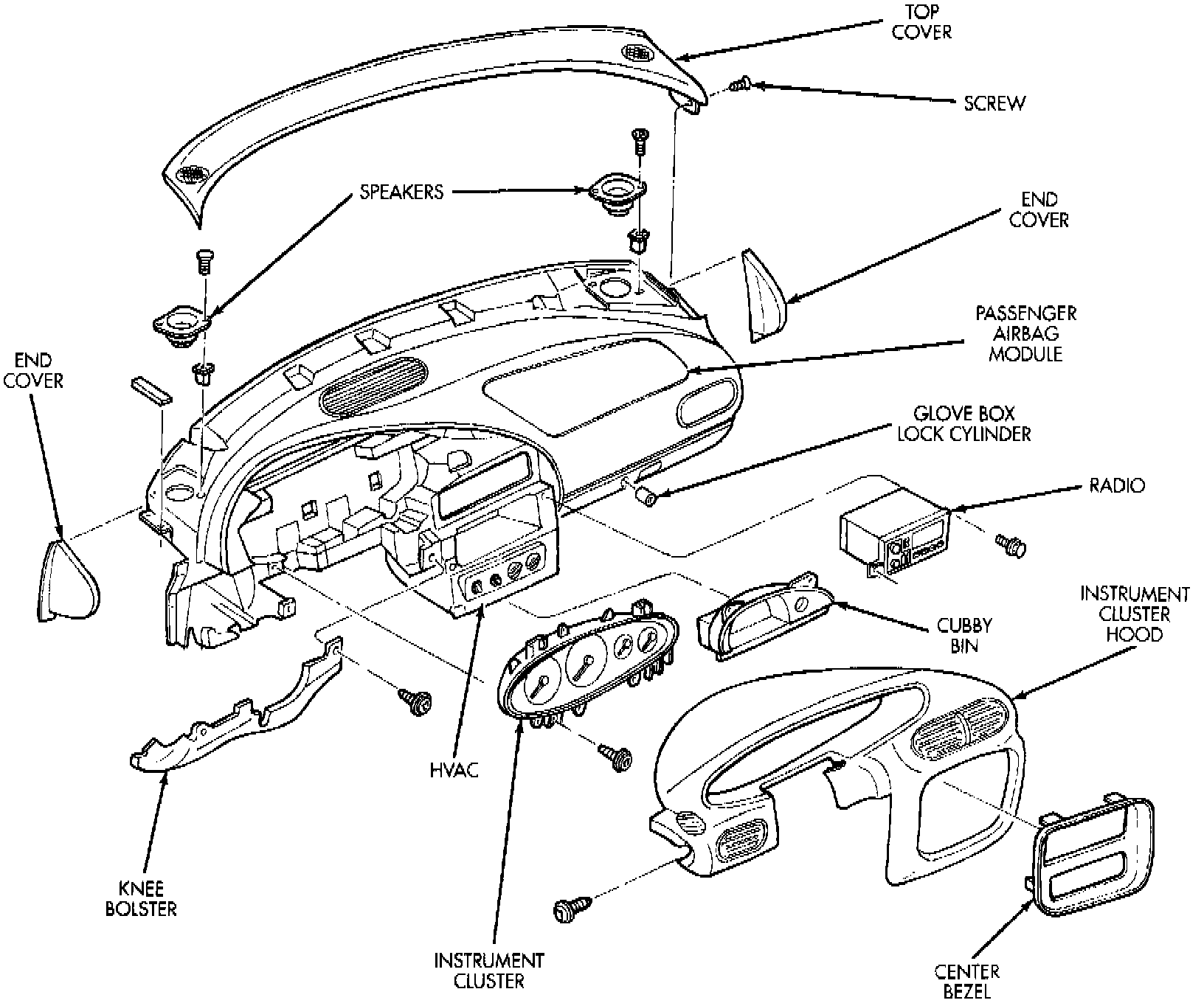 TOP COVER

SCREW

SPEAKERS

END COVER

PASSENGER AIRBAG MODULE

END COVER

GLOVE BOX LOCK CYLINDER

RADIO

INSTRUMENT CLUSTER HOOD

CUBBY BIN

HVAC

KNEE BOLSTER

INSTRUMENT CLUSTER

CENTER BEZEL