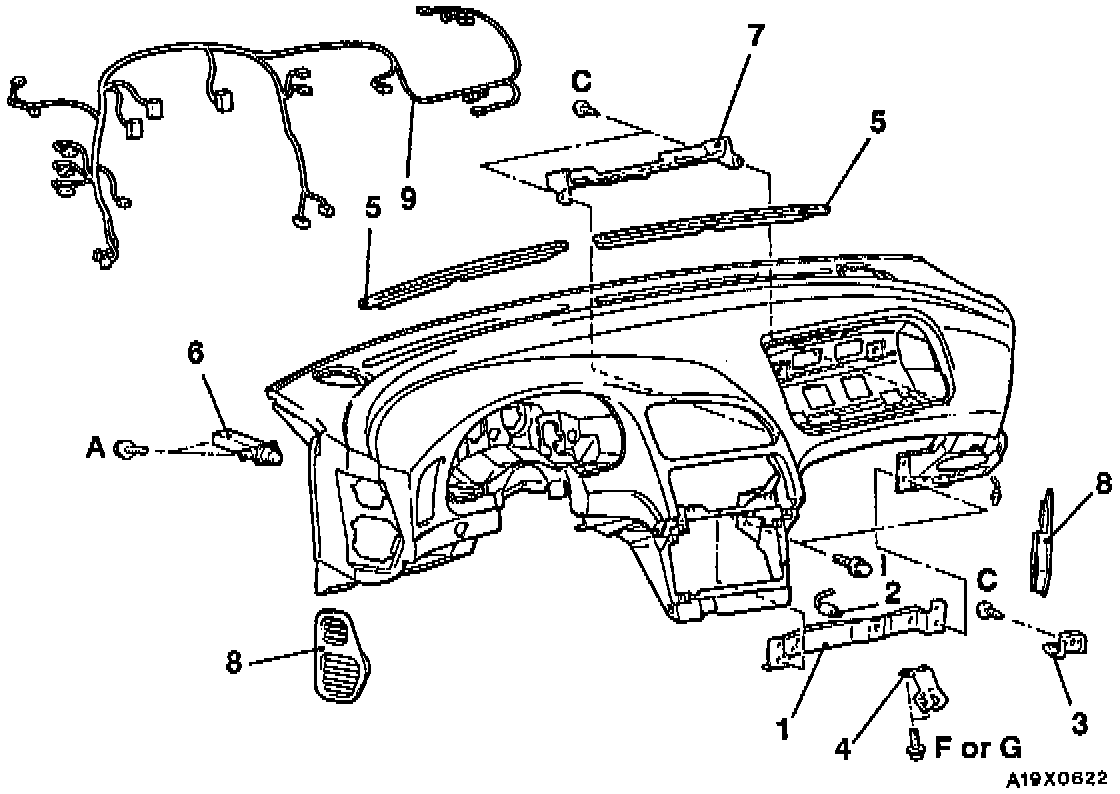 7
C
5
5
9
6
A
8
I
2
C
8
1
4
F or G
3
A19X0622