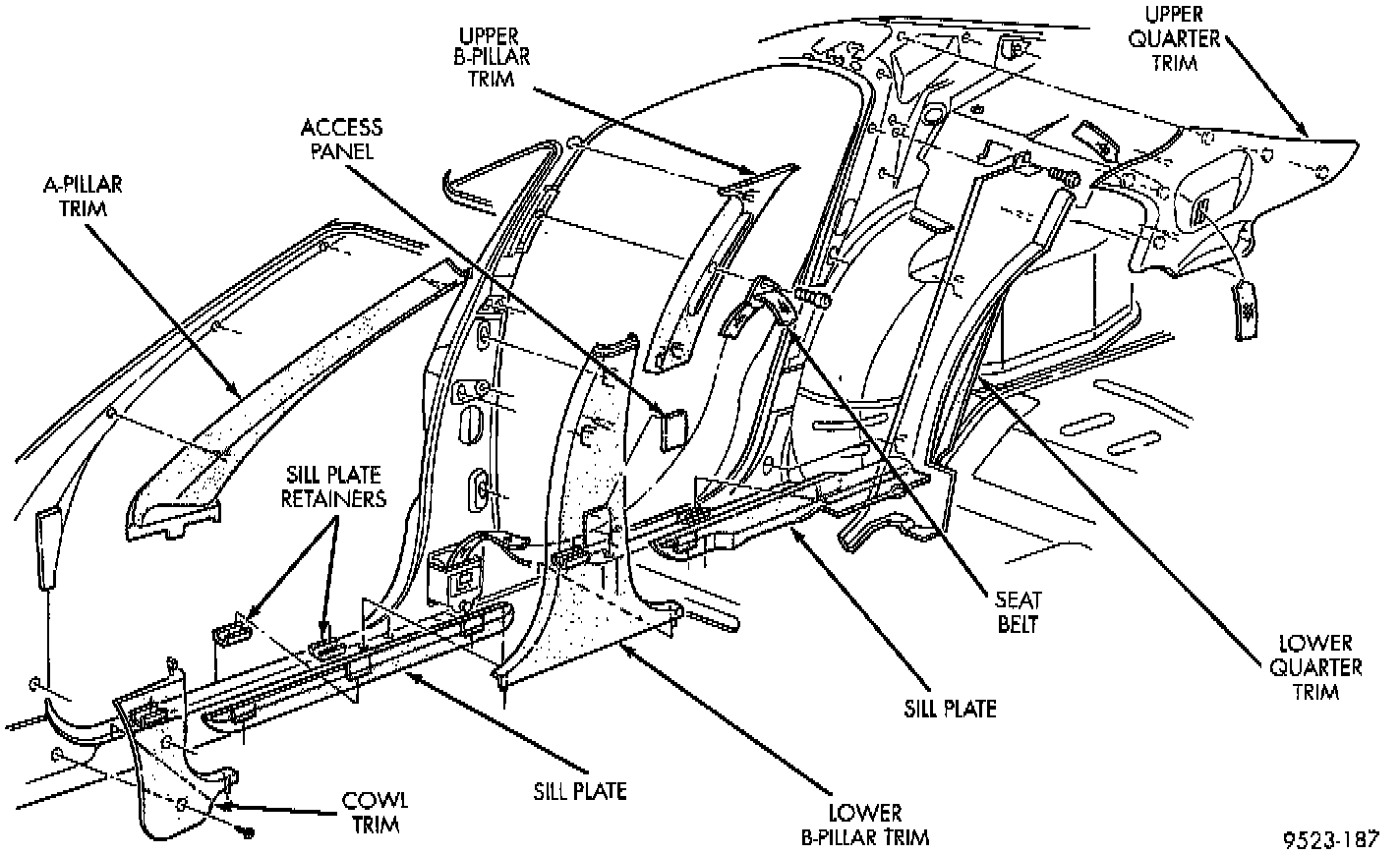 UPPER B-PILLAR TRIM

UPPER QUARTER TRIM

ACCESS PANEL

A-PILLAR TRIM

SILL PLATE RETAINERS

SEAT BELT

LOWER QUARTER TRIM

SILL PLATE

SILL PLATE

COWL TRIM

LOWER B-PILLAR TRIM

9523-187