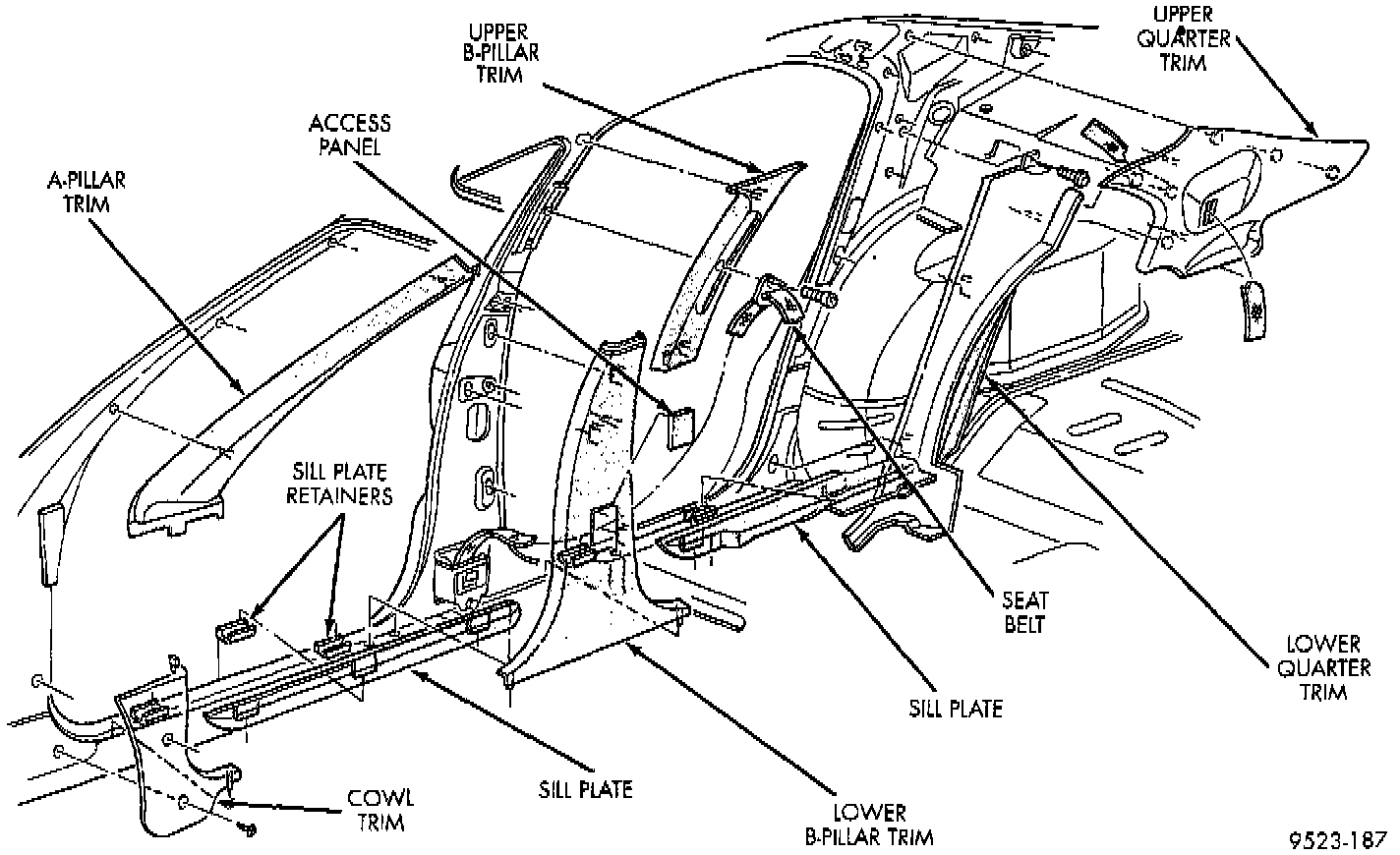 UPPER B-PILLAR TRIM

UPPER QUARTER TRIM

ACCESS PANEL

A-PILLAR TRIM

SILL PLATE RETAINERS

SEAT BELT

LOWER QUARTER TRIM

SILL PLATE

SILL PLATE

COWL TRIM

LOWER B-PILLAR TRIM

9523-187