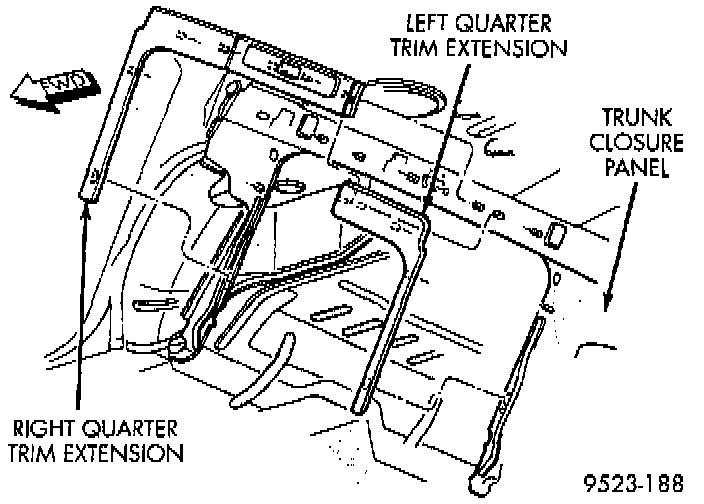 FWD

LEFT QUARTER TRIM EXTENSION

TRUNK CLOSURE PANEL

RIGHT QUARTER TRIM EXTENSION

9523-188