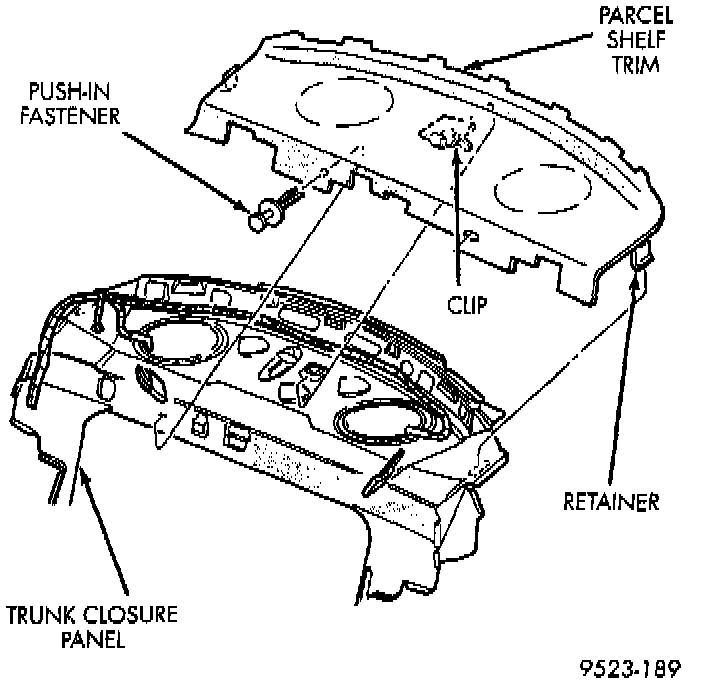 PARCEL SHELF TRIM

PUSH-IN FASTENER

CLIP

RETAINER

TRUNK CLOSURE PANEL

9523-189