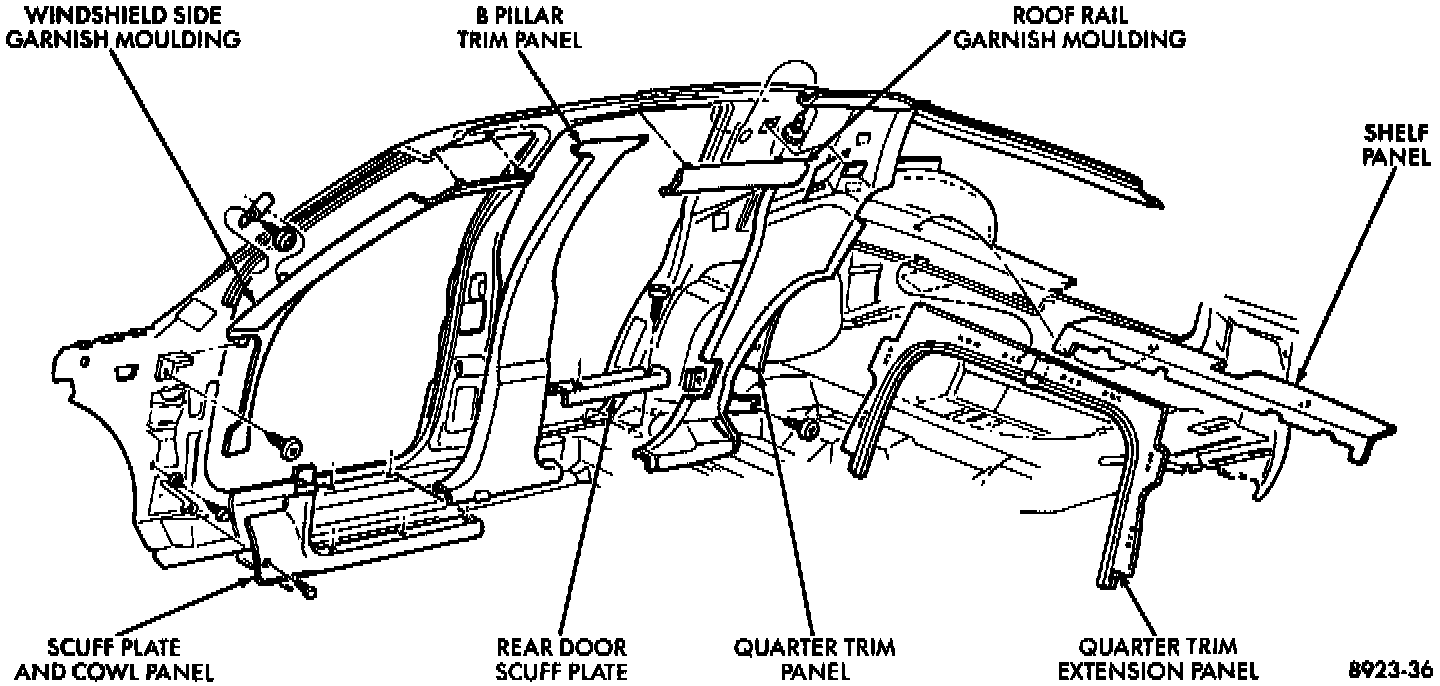 WINDSHIELD SIDE GARNISH MOULDING

B PILLAR TRIM PANEL

ROOF RAIL GARNISH MOULDING

SHELF PANEL

SCUFF PLATE AND COWL PANEL

REAR DOOR SCUFF PLATE

QUARTER TRIM PANEL

QUARTER TRIM EXTENSION PANEL

8923-36