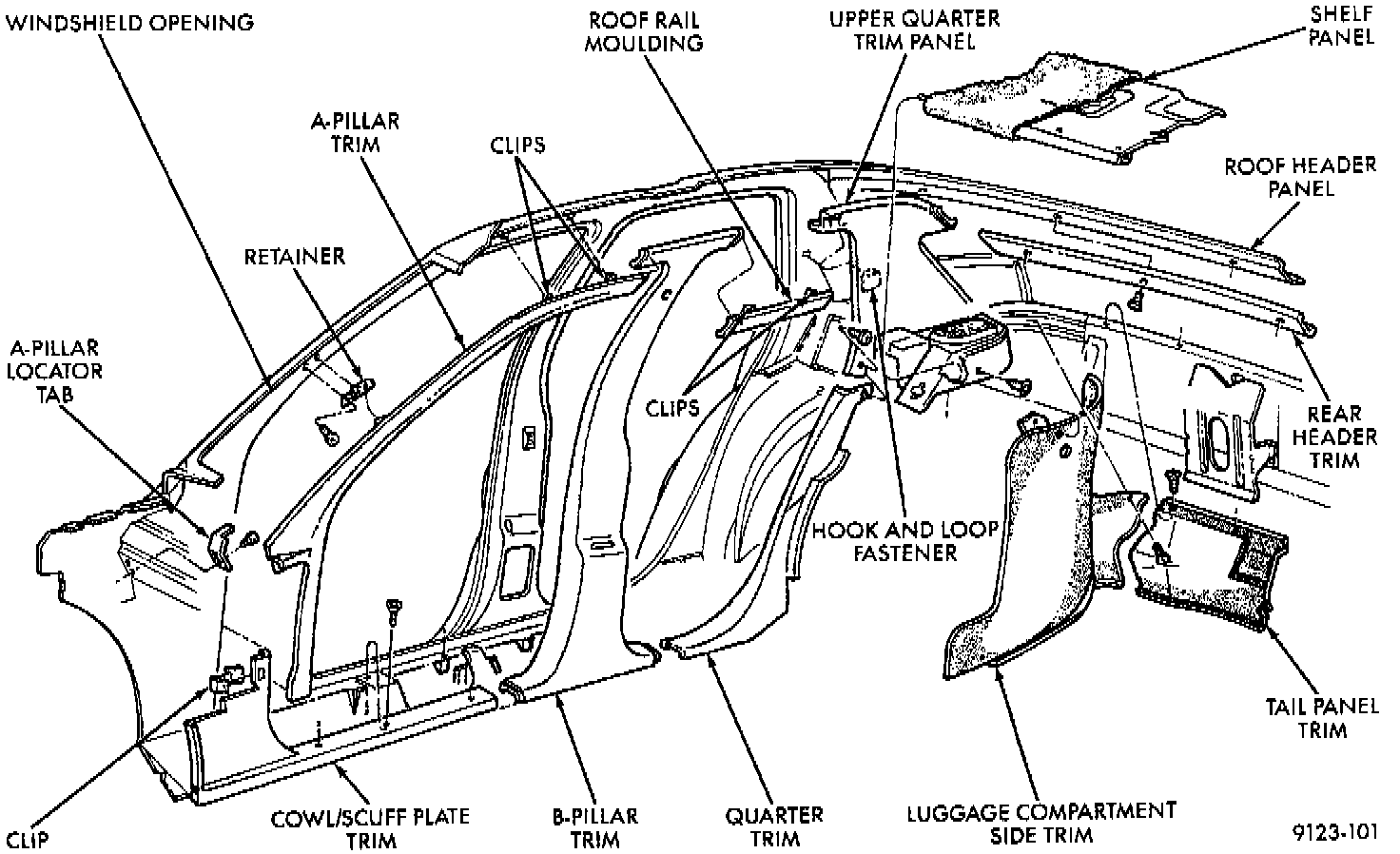 WINDSHIELD OPENING

ROOF RAIL MOULDING

UPPER QUARTER TRIM PANEL

SHELF PANEL

A-PILLAR TRIM

CLIPS

ROOF HEADER PANEL

RETAINER

A-PILLAR LOCATOR TAB

CLIPS

REAR HEADER TRIM

HOOK AND LOOP FASTENER

TAIL PANEL TRIM

CLIP

COWL/SCUFF PLATE TRIM

B-PILLAR TRIM

QUARTER TRIM

LUGGAGE COMPARTMENT SIDE TRIM

9123-101