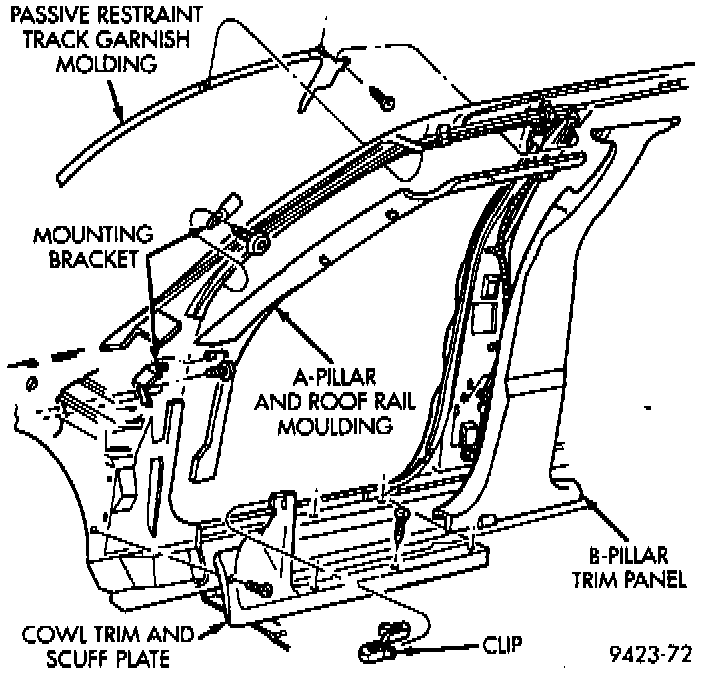 PASSIVE RESTRAINT TRACK GARNISH MOLDING

MOUNTING BRACKET

A-PILLAR AND ROOF RAIL MOULDING

B-PILLAR TRIM PANEL

COWL TRIM AND SCUFF PLATE

CLIP

9423-72