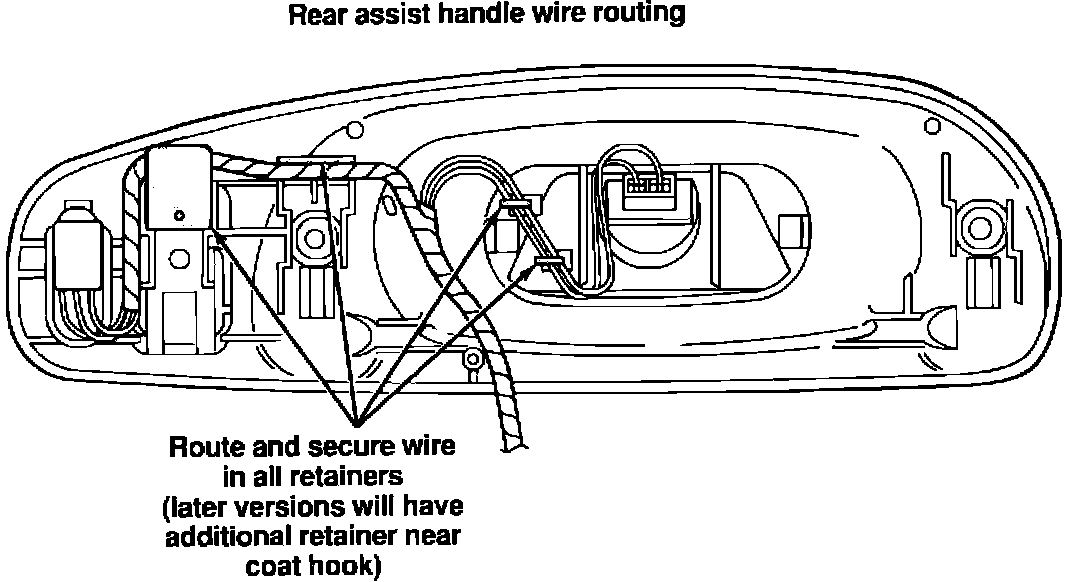 Rear assist handle wire routing

Route and secure wire in all retainers (later versions will have additional retainer near coat hook)