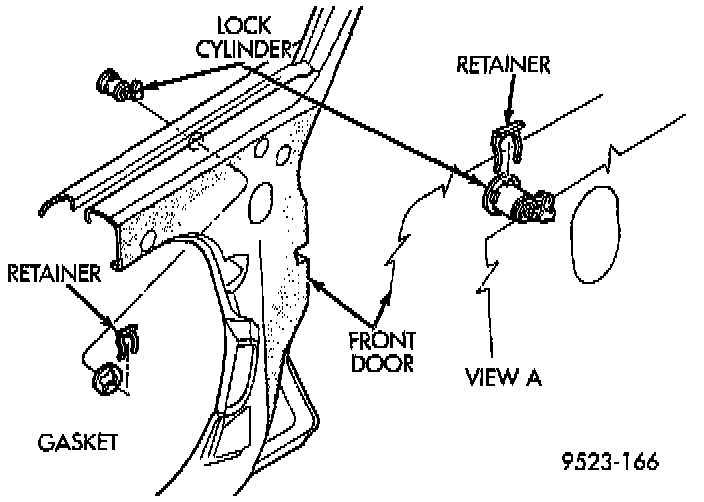 LOCK CYLINDER

RETAINER

RETAINER

FRONT DOOR

VIEW A

GASKET

9523-166