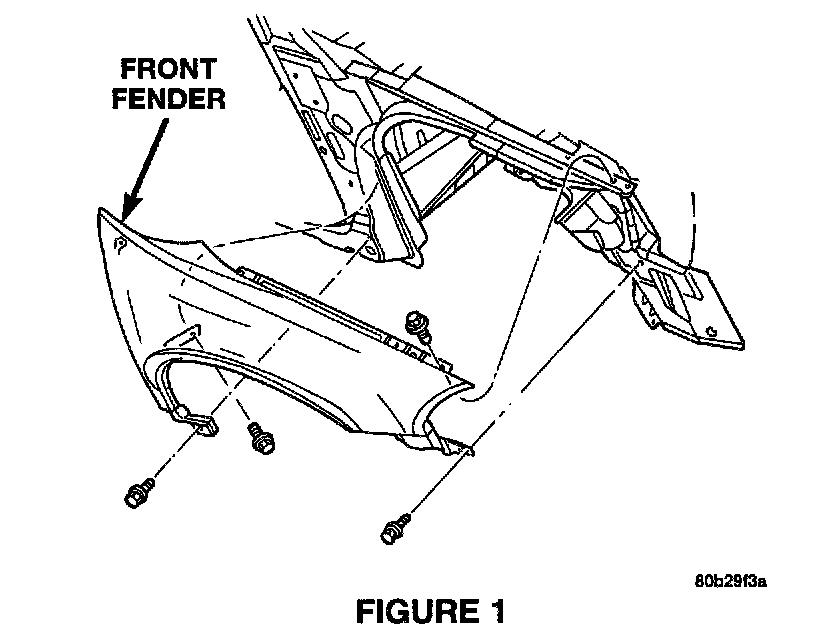 FRONT FENDER

80b29f3a

FIGURE 1