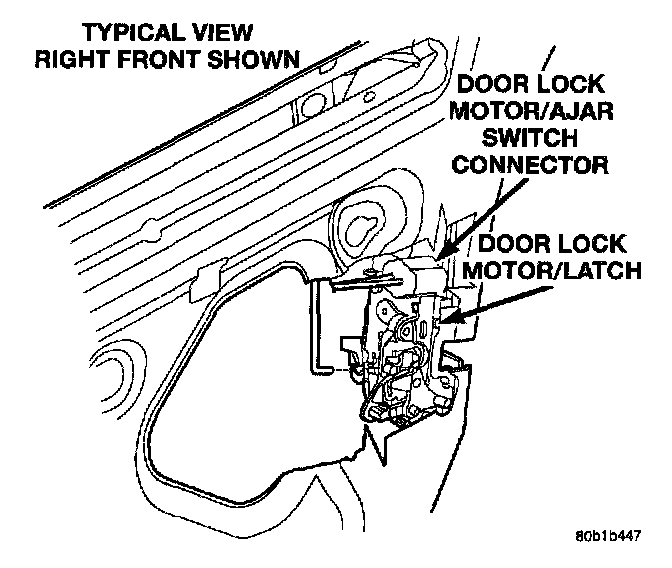 TYPICAL VIEW
RIGHT FRONT SHOWN

DOOR LOCK
MOTOR/AJAR
SWITCH
CONNECTOR

DOOR LOCK
MOTOR/LATCH

80b1b447