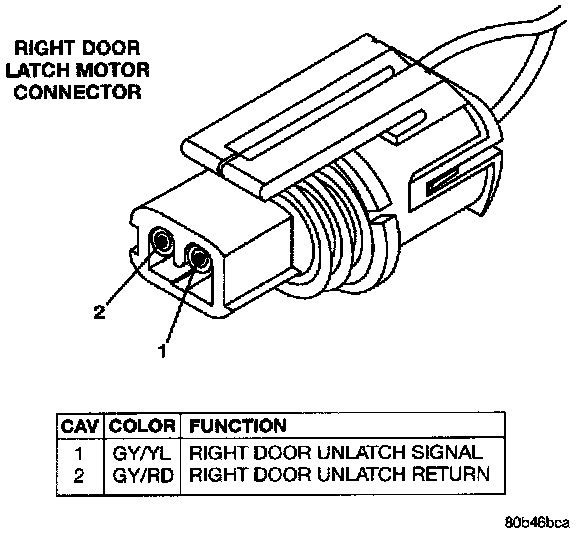 RIGHT DOOR LATCH MOTOR CONNECTOR

2

1

| CAV | COLOR | FUNCTION |
|---|---|---|
| 1 | GY/YL | RIGHT DOOR UNLATCH SIGNAL |
| 2 | GY/RD | RIGHT DOOR UNLATCH RETURN |

80b46bca