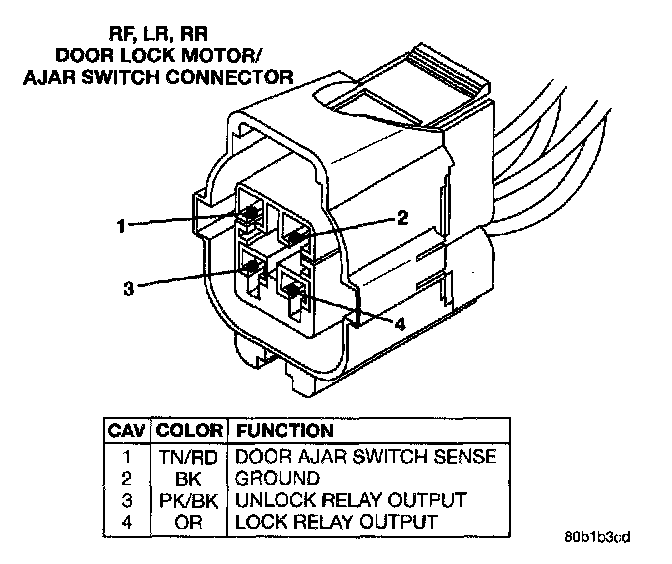 RF, LR, RR
DOOR LOCK MOTOR/
AJAR SWITCH CONNECTOR

1
2
3
4

| CAV | COLOR | FUNCTION |
|---|---|---|
| 1 | TN/RD | DOOR AJAR SWITCH SENSE |
| 2 | BK | GROUND |
| 3 | PK/BK | UNLOCK RELAY OUTPUT |
| 4 | OR | LOCK RELAY OUTPUT |

80b1b3cd