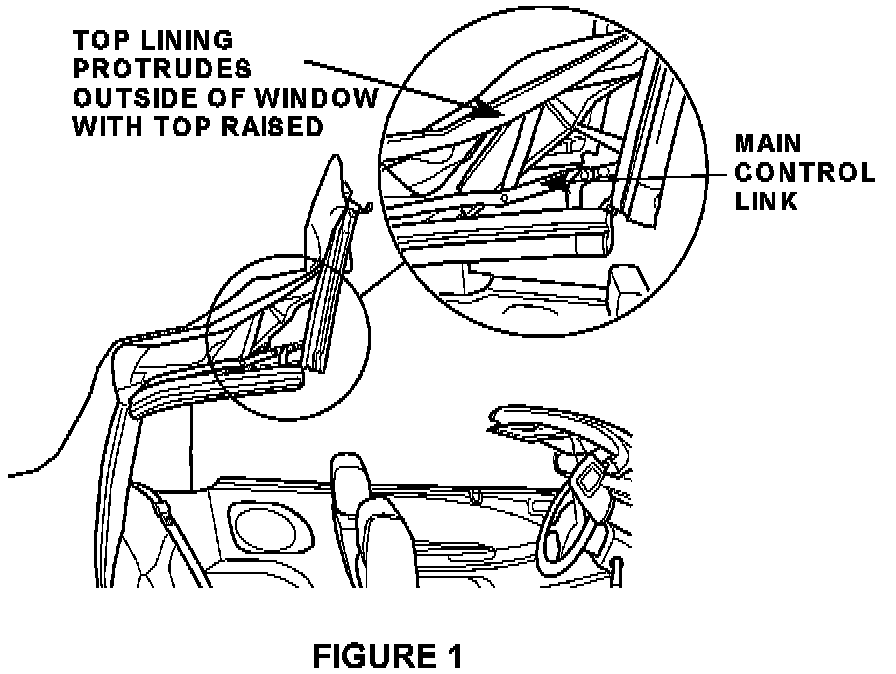 TOP LINING PROTRUDES OUTSIDE OF WINDOW WITH TOP RAISED

MAIN CONTROL LINK

FIGURE 1