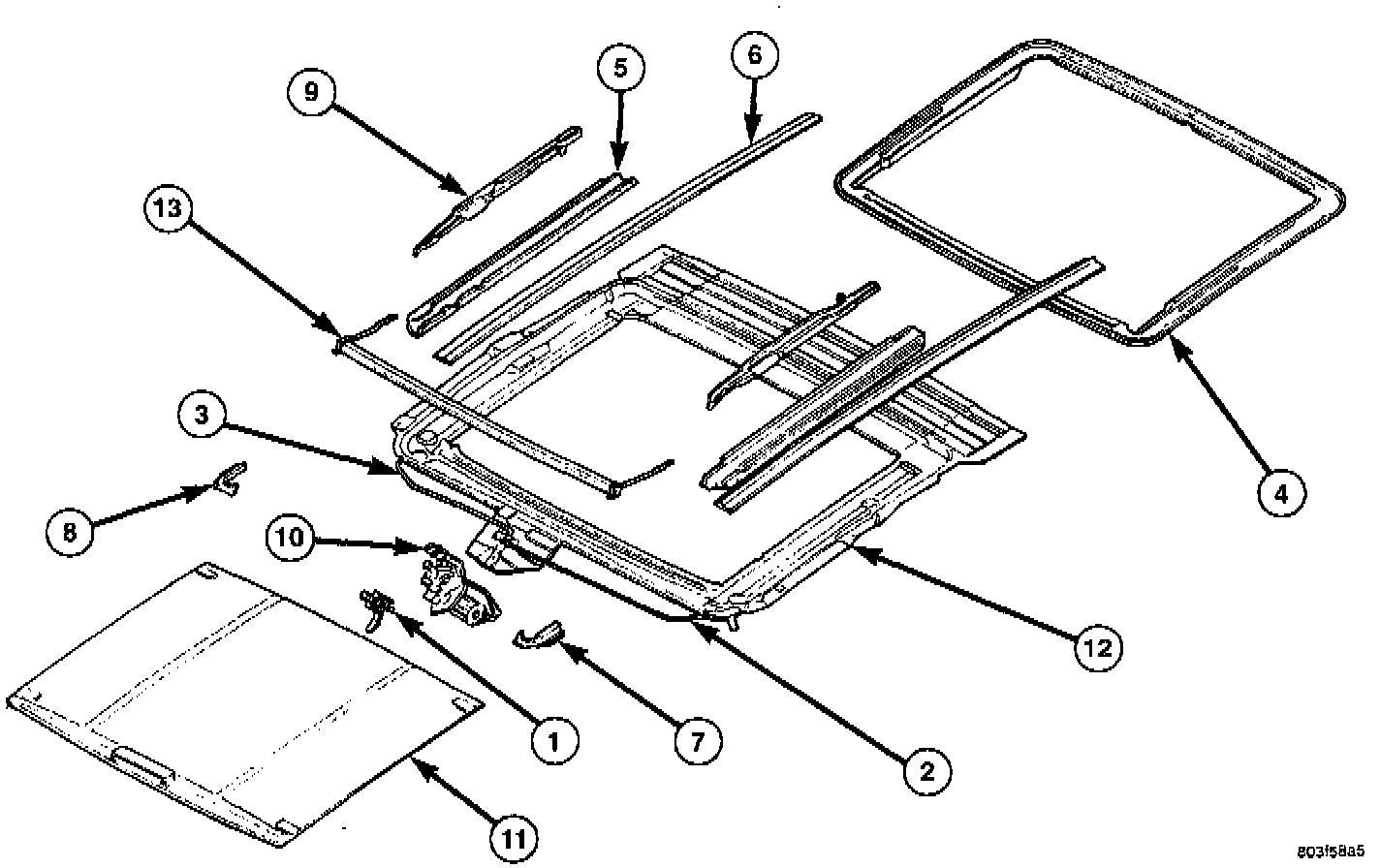 9
5
6
13
3
8
10
4
12
1
7
2
11
803f58a5