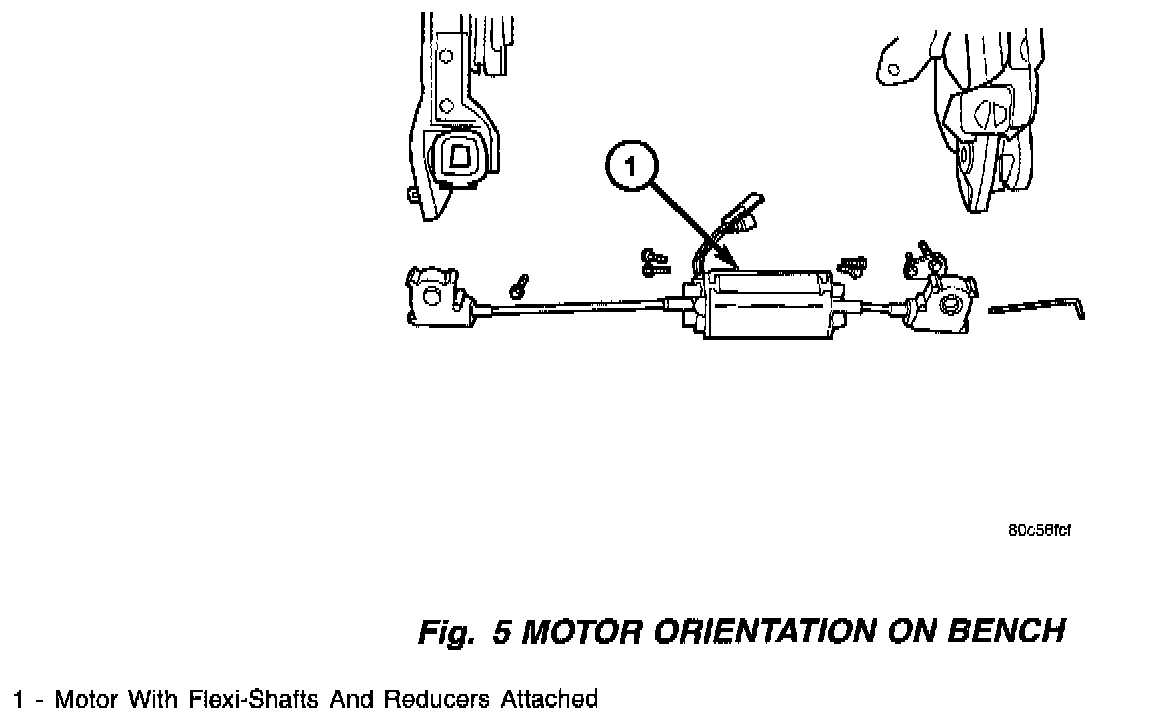 1

80c56fcf

Fig. 5 MOTOR ORIENTATION ON BENCH

1 - Motor With Flexi-Shafts And Reducers Attached