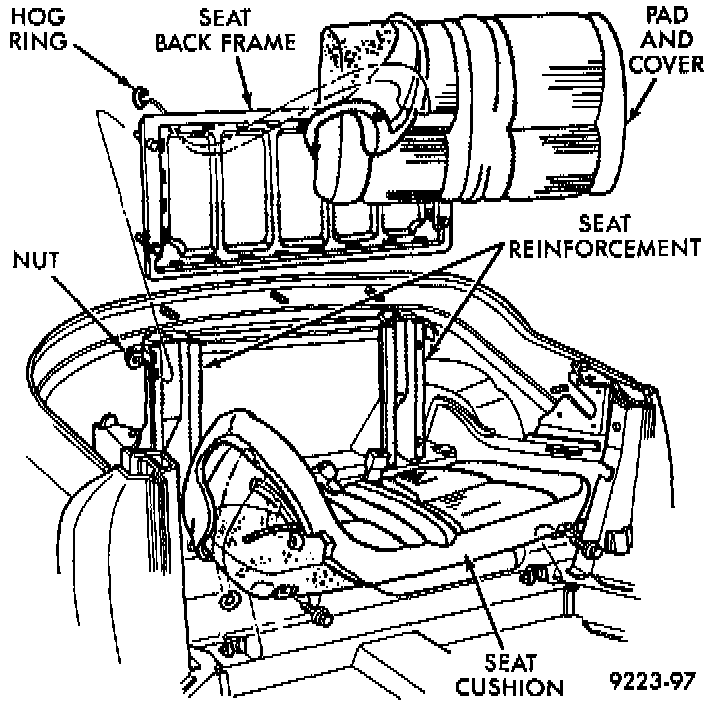 HOG RING

SEAT BACK FRAME

PAD AND COVER

SEAT REINFORCEMENT

NUT

SEAT CUSHION

9223-97