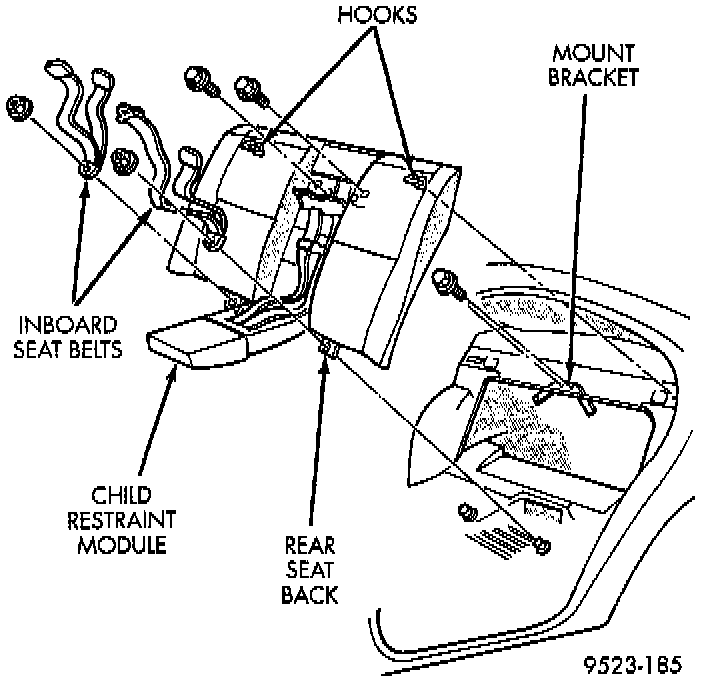 HOOKS

MOUNT BRACKET

INBOARD SEAT BELTS

CHILD RESTRAINT MODULE

REAR SEAT BACK

9523-185