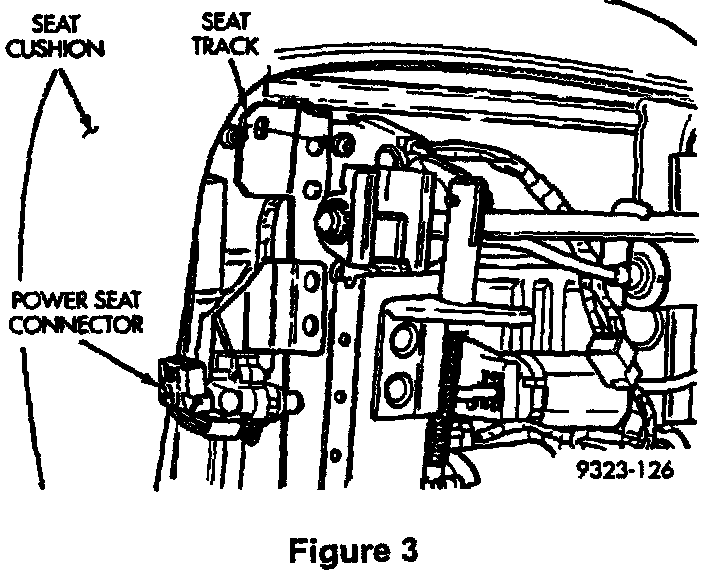 SEAT CUSHION

SEAT TRACK

POWER SEAT CONNECTOR

9323-126

Figure 3