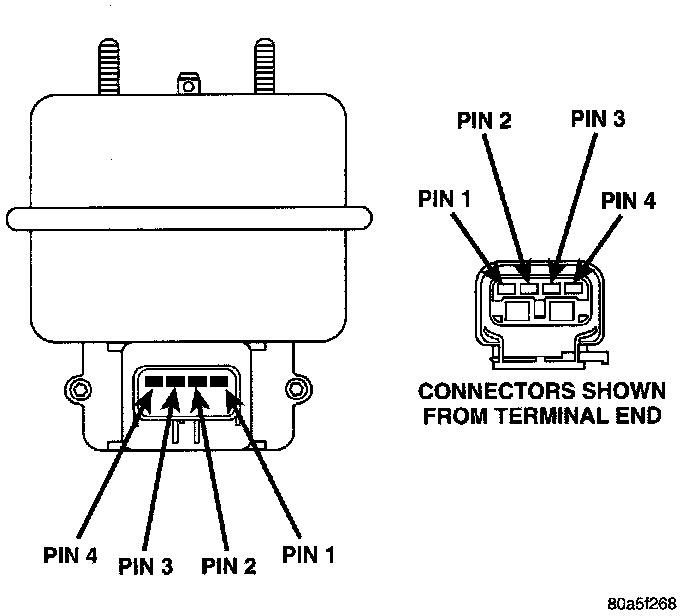 PIN 2
PIN 3
PIN 1
PIN 4

CONNECTORS SHOWN FROM TERMINAL END

PIN 4 PIN 3 PIN 2 PIN 1

80a5f268