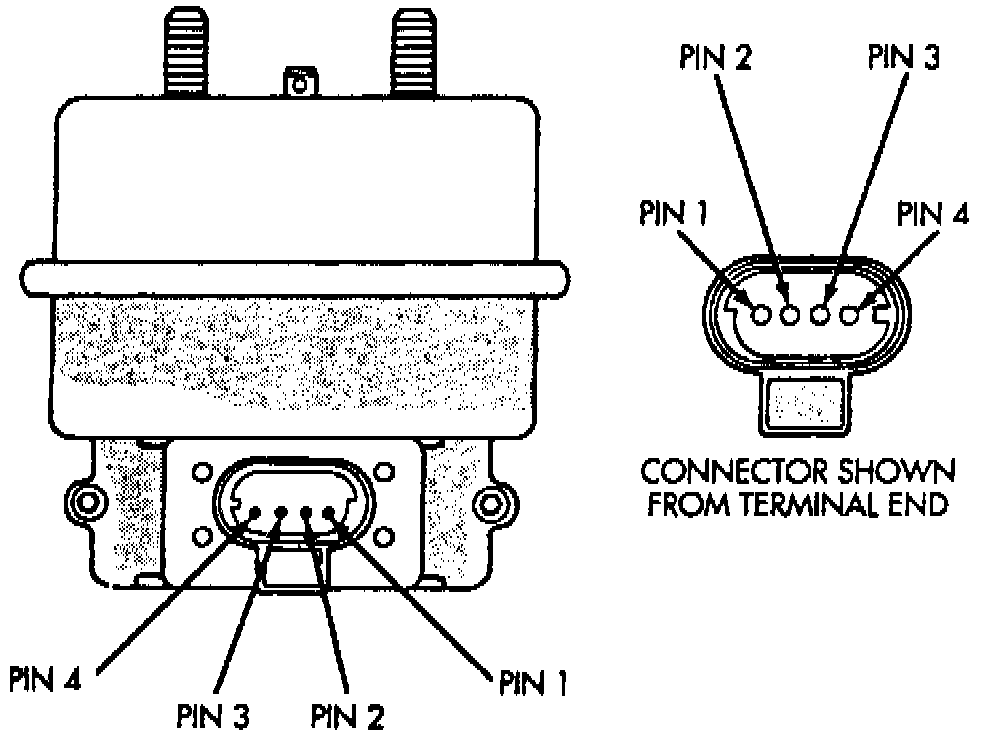 PIN 2
PIN 3
PIN 1
PIN 4
CONNECTOR SHOWN FROM TERMINAL END
PIN 4
PIN 3
PIN 2
PIN 1