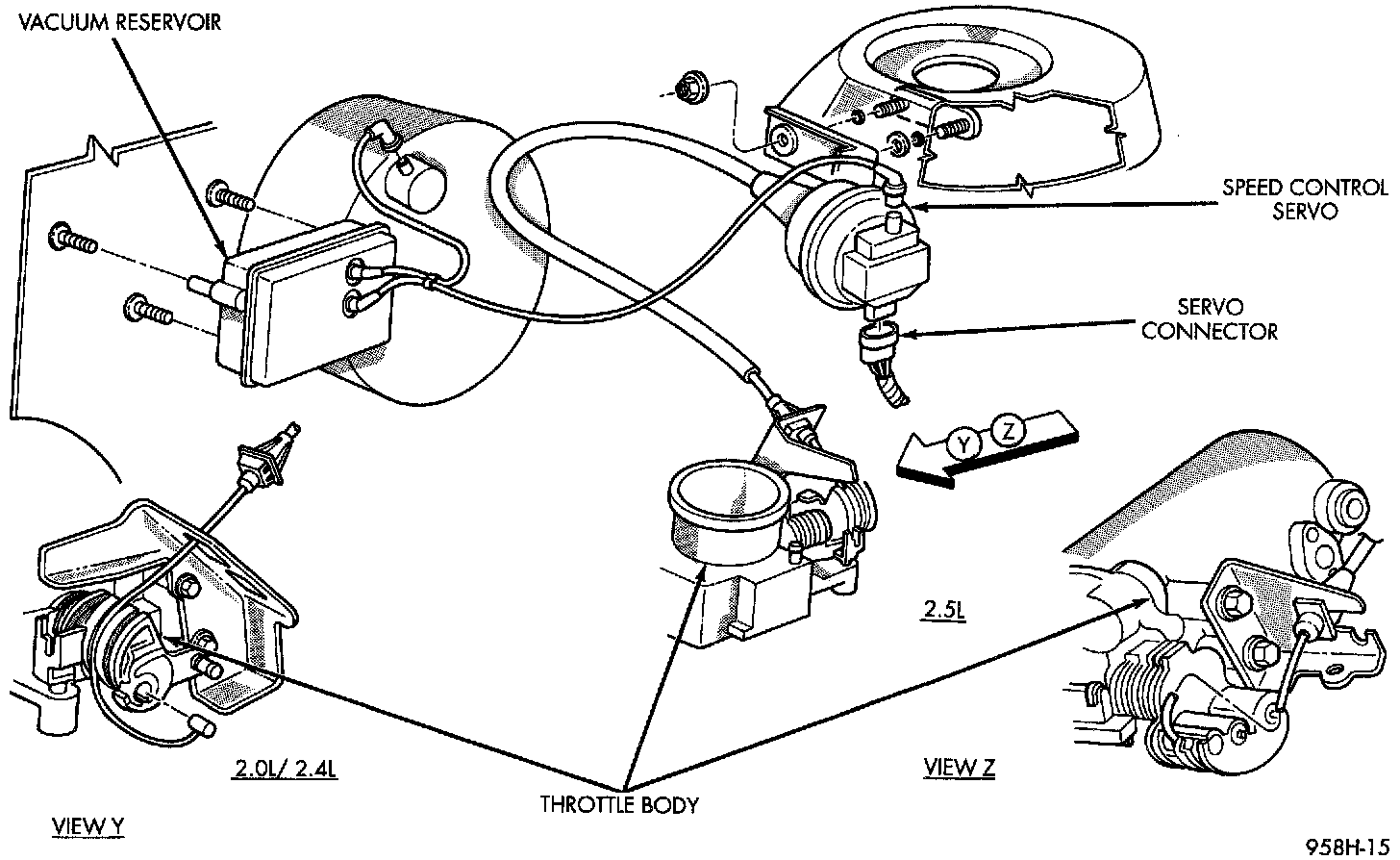 VACUUM RESERVOIR

SPEED CONTROL SERVO

SERVO CONNECTOR

Y Z

2.5L

2.0L/ 2.4L

VIEW Z

THROTTLE BODY

VIEW Y

958H-15