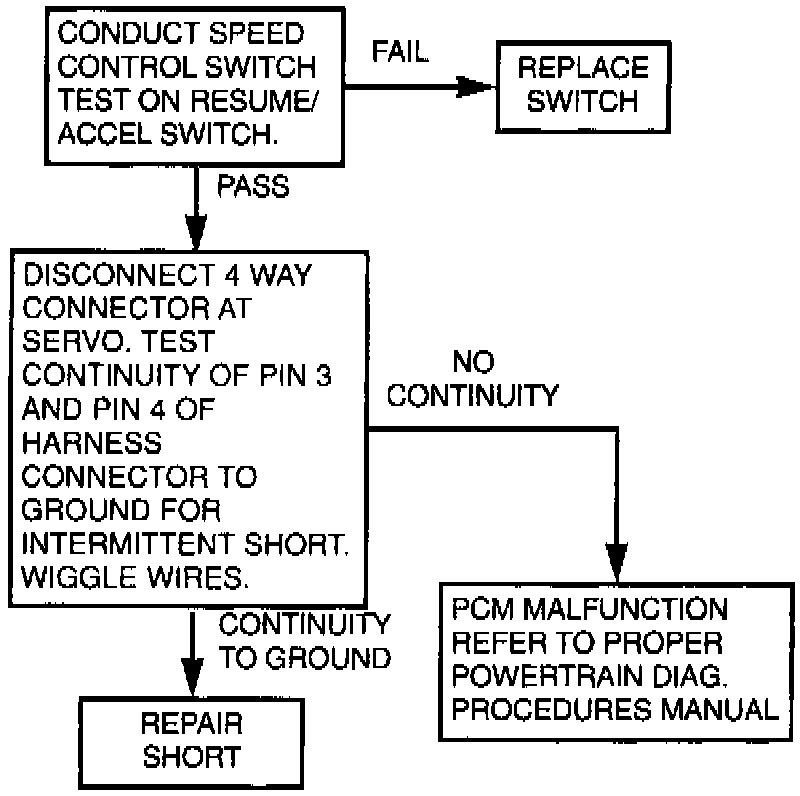 CONDUCT SPEED CONTROL SWITCH TEST ON RESUME/ ACCEL SWITCH.

FAIL

REPLACE SWITCH

PASS

DISCONNECT 4 WAY CONNECTOR AT SERVO. TEST CONTINUITY OF PIN 3 AND PIN 4 OF HARNESS CONNECTOR TO GROUND FOR INTERMITTENT SHORT. WIGGLE WIRES.

NO CONTINUITY

PCM MALFUNCTION REFER TO PROPER POWERTRAIN DIAG. PROCEDURES MANUAL

CONTINUITY TO GROUND

REPAIR SHORT