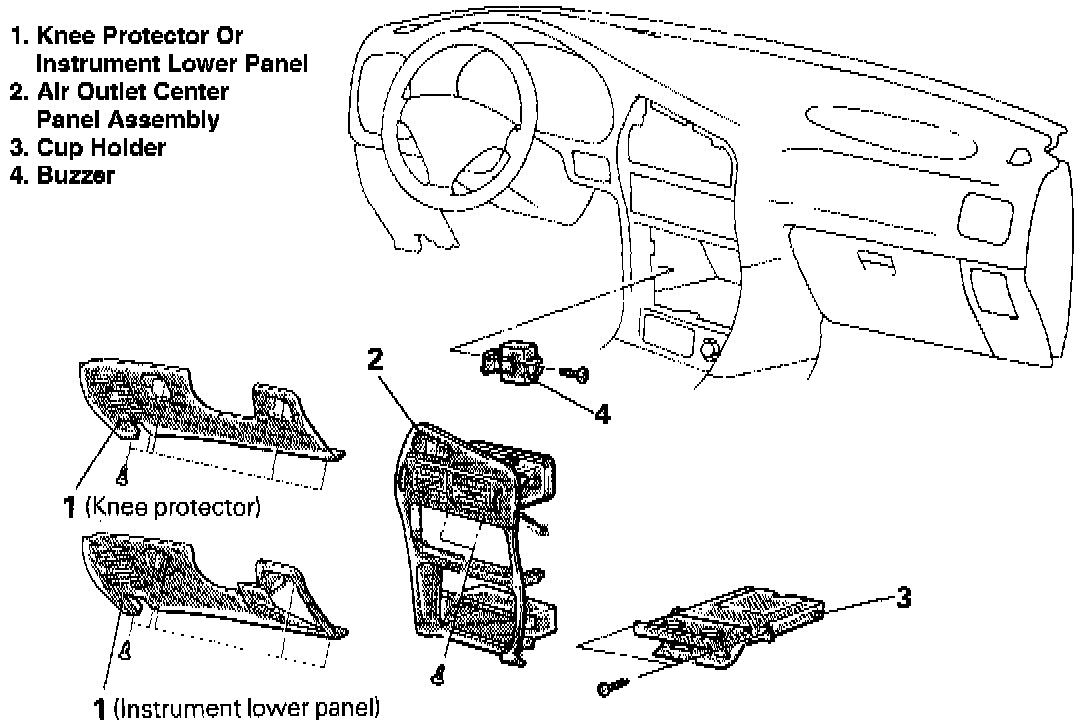 1. Knee Protector Or Instrument Lower Panel
2. Air Outlet Center Panel Assembly
3. Cup Holder
4. Buzzer

2

4

1 (Knee protector)

3

1 (Instrument lower panel)