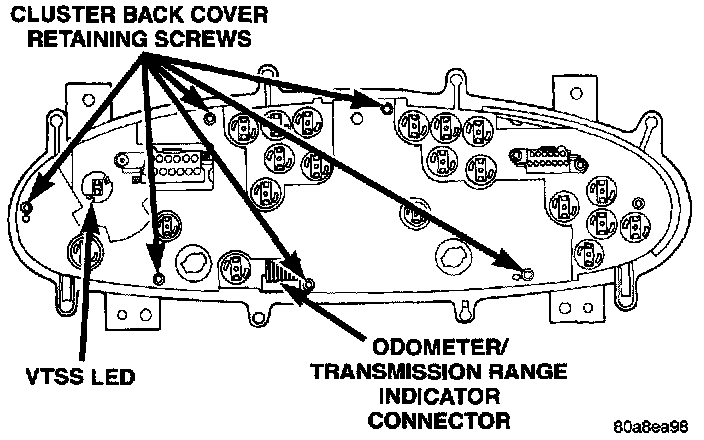 CLUSTER BACK COVER RETAINING SCREWS

VTSS LED

ODOMETER/ TRANSMISSION RANGE INDICATOR CONNECTOR

80a8ea98