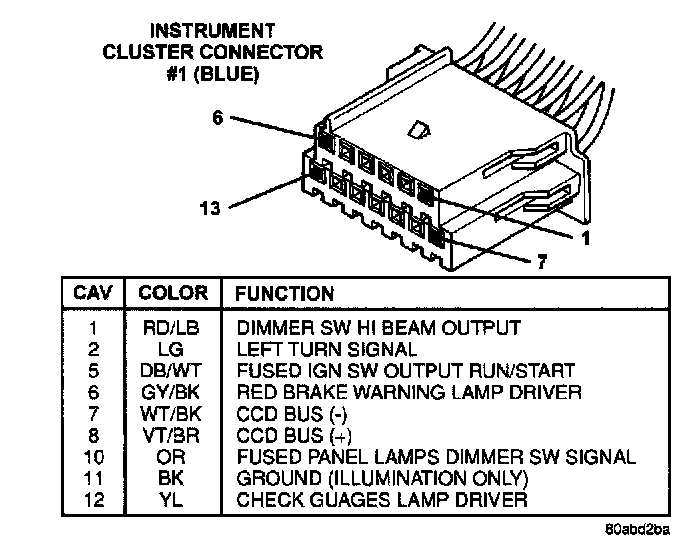 INSTRUMENT CLUSTER CONNECTOR #1 (BLUE)

6

13

1

7

| CAV | COLOR | FUNCTION |
|---|---|---|
| 1 | RD/LB | DIMMER SW HI BEAM OUTPUT |
| 2 | LG | LEFT TURN SIGNAL |
| 5 | DB/WT | FUSED IGN SW OUTPUT RUN/START |
| 6 | GY/BK | RED BRAKE WARNING LAMP DRIVER |
| 7 | WT/BK | CCD BUS (-) |
| 8 | VT/BR | CCD BUS (+) |
| 10 | OR | FUSED PANEL LAMPS DIMMER SW SIGNAL |
| 11 | BK | GROUND (ILLUMINATION ONLY) |
| 12 | YL | CHECK GUAGES LAMP DRIVER |

80abd2ba