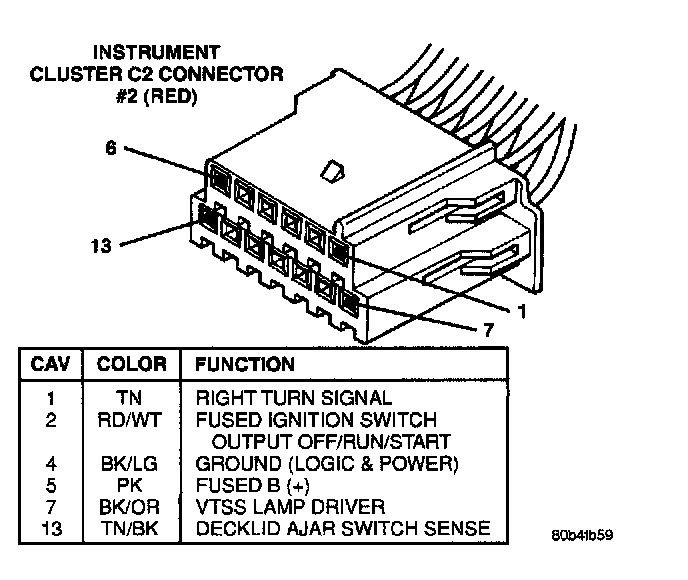 INSTRUMENT CLUSTER C2 CONNECTOR #2 (RED)

6

13

1

7

| CAV | COLOR | FUNCTION |
|---|---|---|
| 1 | TN | RIGHT TURN SIGNAL |
| 2 | RD/WT | FUSED IGNITION SWITCH OUTPUT OFF/RUN/START |
| 4 | BK/LG | GROUND (LOGIC & POWER) |
| 5 | PK | FUSED B (+) |
| 7 | BK/OR | VTSS LAMP DRIVER |
| 13 | TN/BK | DECKLID AJAR SWITCH SENSE |

80b41b59