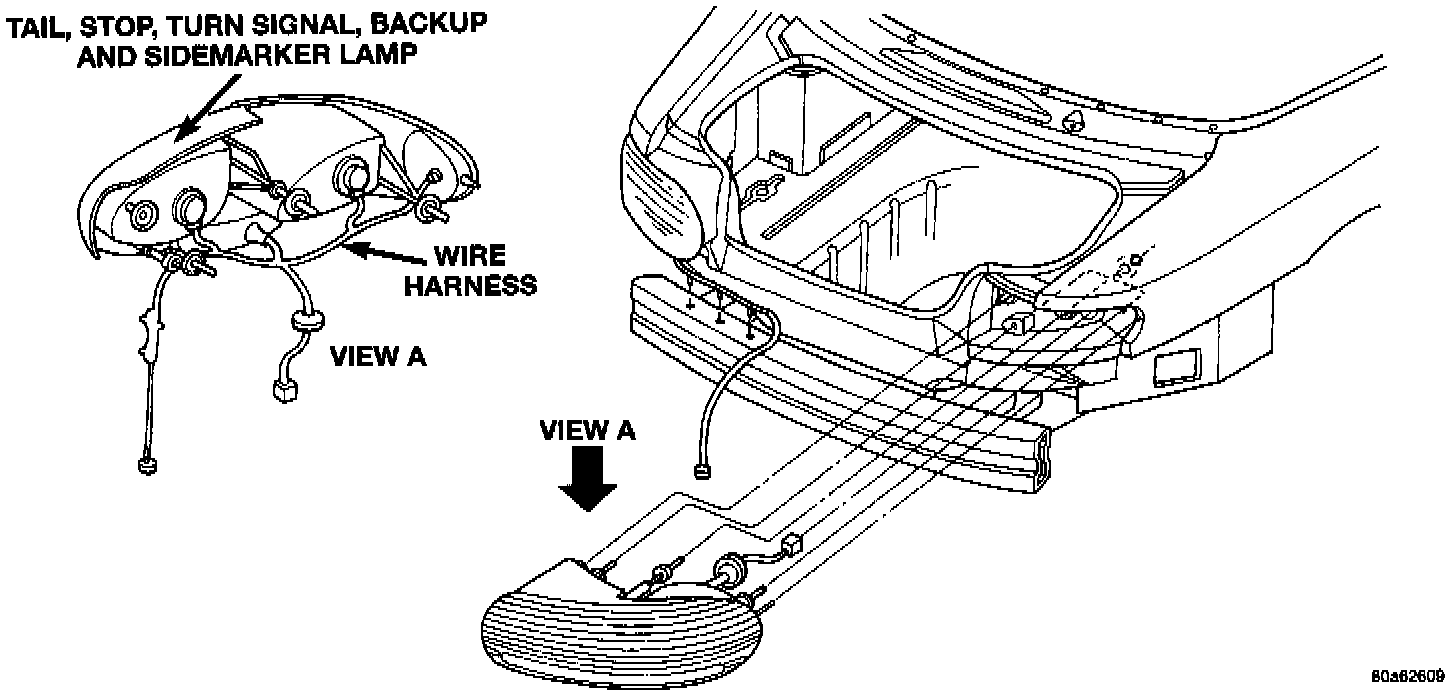 TAIL, STOP, TURN SIGNAL, BACKUP AND SIDEMARKER LAMP

WIRE HARNESS

VIEW A

VIEW A

80a62609