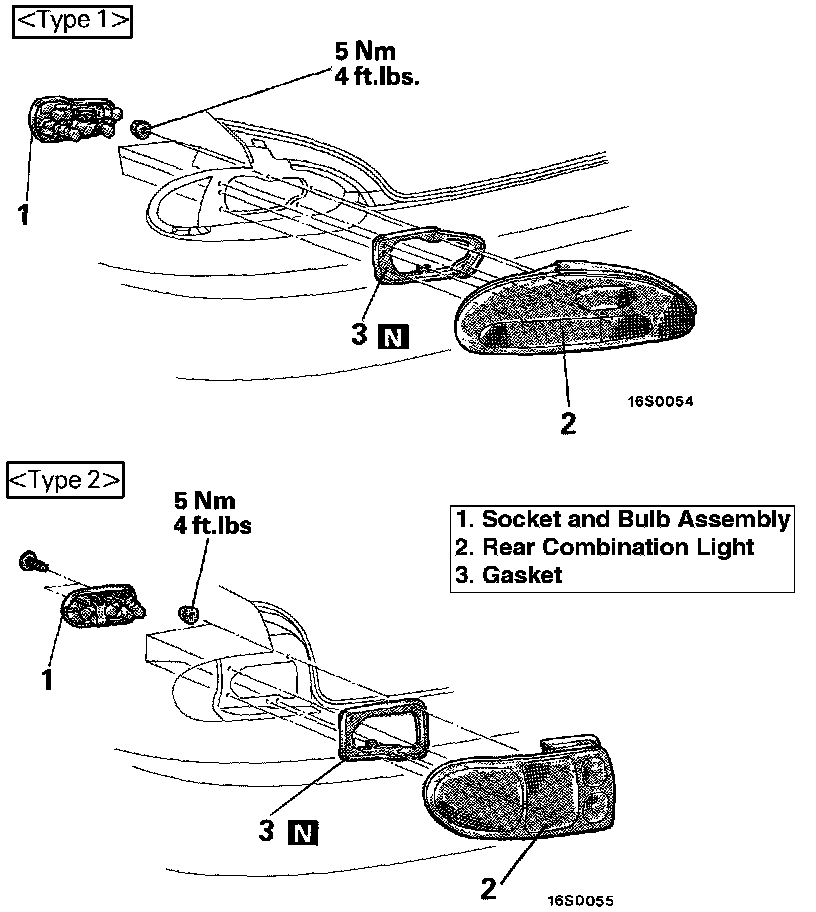 <Type 1>

5 Nm
4 ft.lbs.

1

3 N

2

16S0054

<Type 2>

5 Nm
4 ft.lbs

1. Socket and Bulb Assembly
2. Rear Combination Light
3. Gasket

1

3 N

2

16S0055