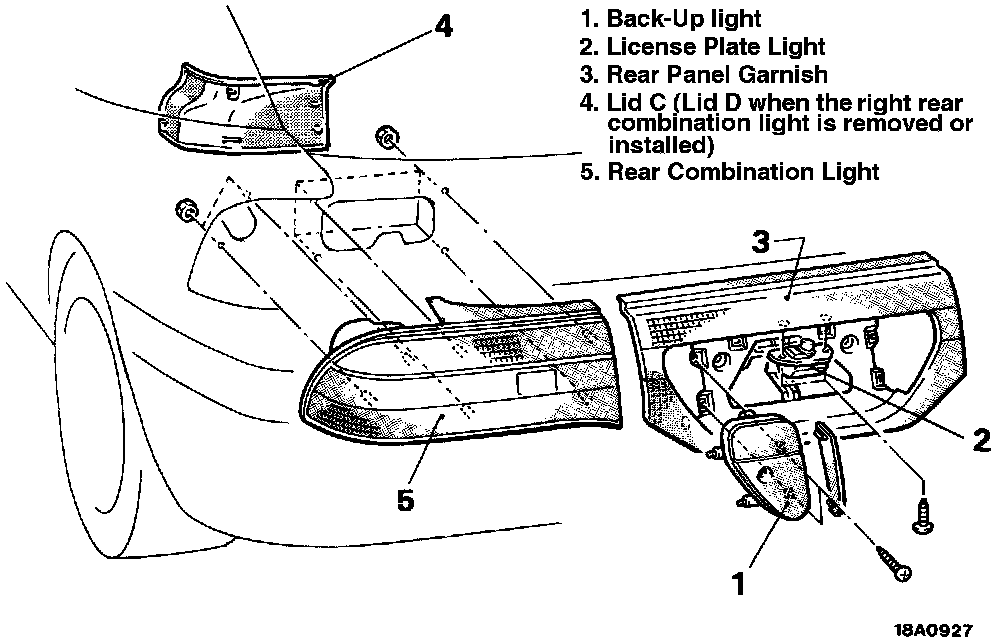 4

1. Back-Up light
2. License Plate Light
3. Rear Panel Garnish
4. Lid C (Lid D when the right rear combination light is removed or installed)
5. Rear Combination Light

3

2

5

1

18A0927