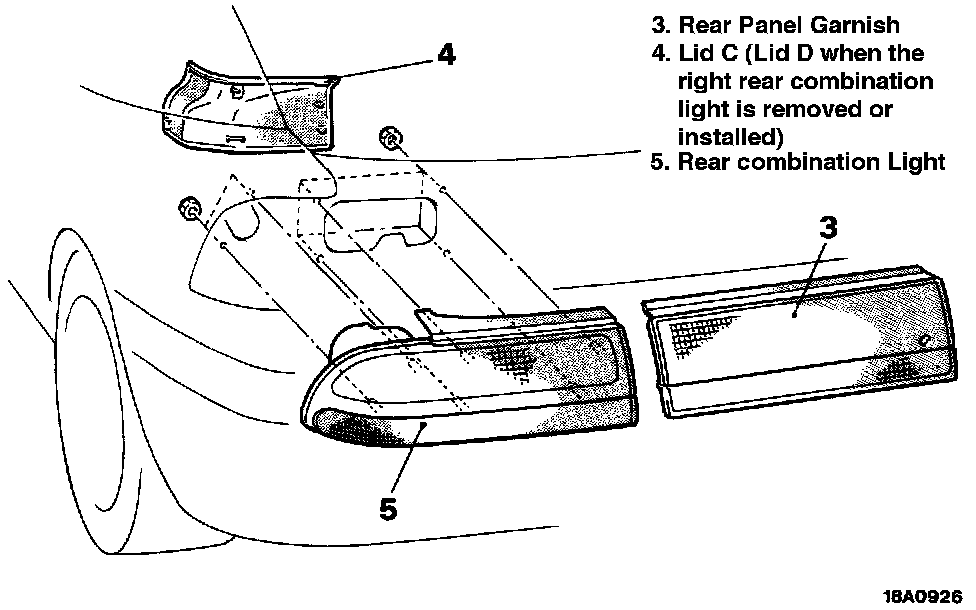 3. Rear Panel Garnish
4. Lid C (Lid D when the right rear combination light is removed or installed)
5. Rear combination Light

4

3

5

18A0926